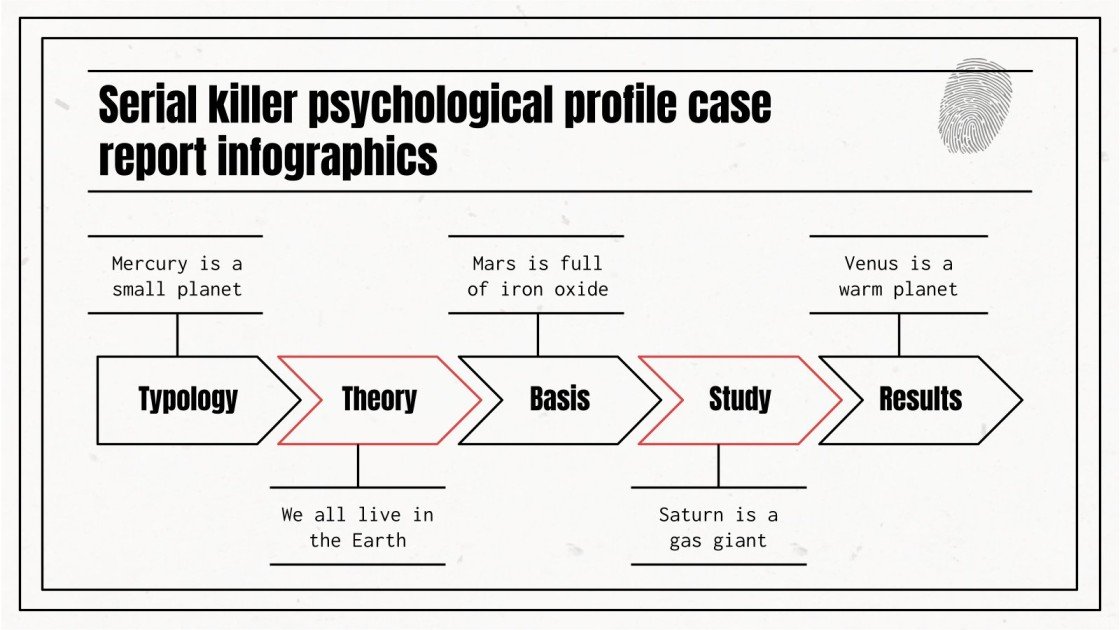 Serial killer psychological profile case report infographics

Mercury is a small planet

Mars is full of iron oxide

Venus is a warm planet

Typology

Theory

Basis

Study

Results

We all live in the Earth

Saturn is a gas giant