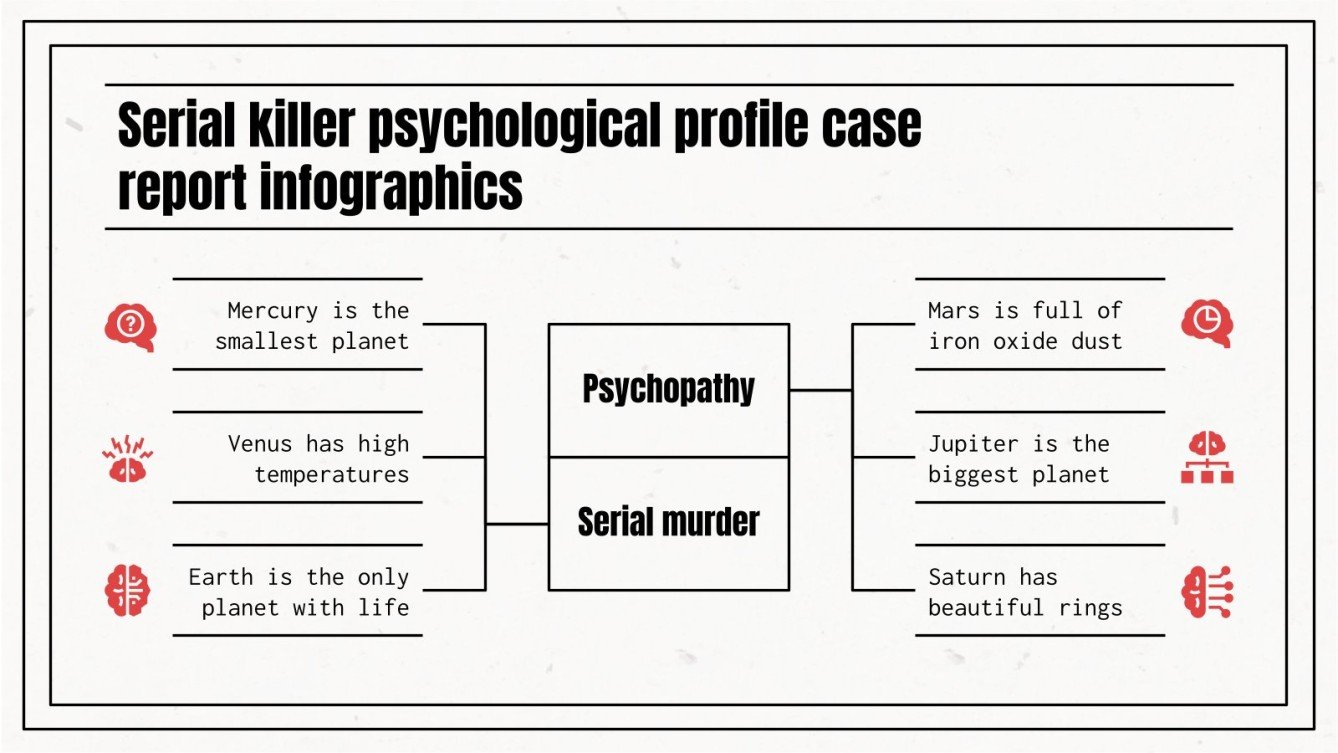 Serial killer psychological profile case report infographics

Mercury is the smallest planet

Venus has high temperatures

Earth is the only planet with life

Psychopathy

Serial murder

Mars is full of iron oxide dust

Jupiter is the biggest planet

Saturn has beautiful rings