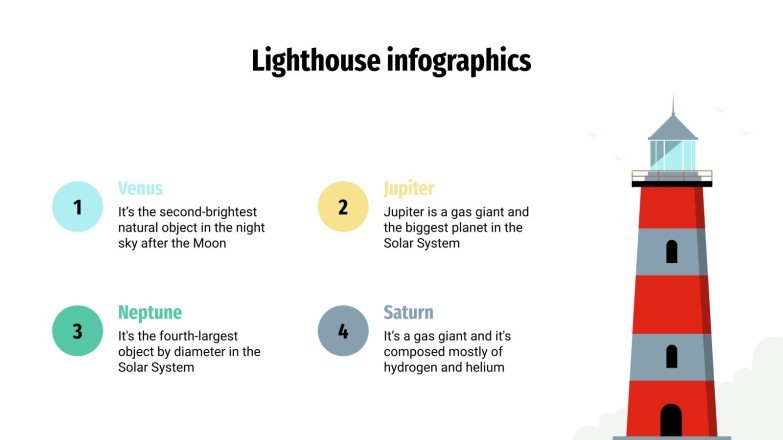 Lighthouse infographics

1

Venus

It's the second-brightest natural object in the night sky after the Moon

2

Jupiter

Jupiter is a gas giant and the biggest planet in the Solar System

3

Neptune

It's the fourth-largest object by diameter in the Solar System

4

Saturn

It's a gas giant and it's composed mostly of hydrogen and helium