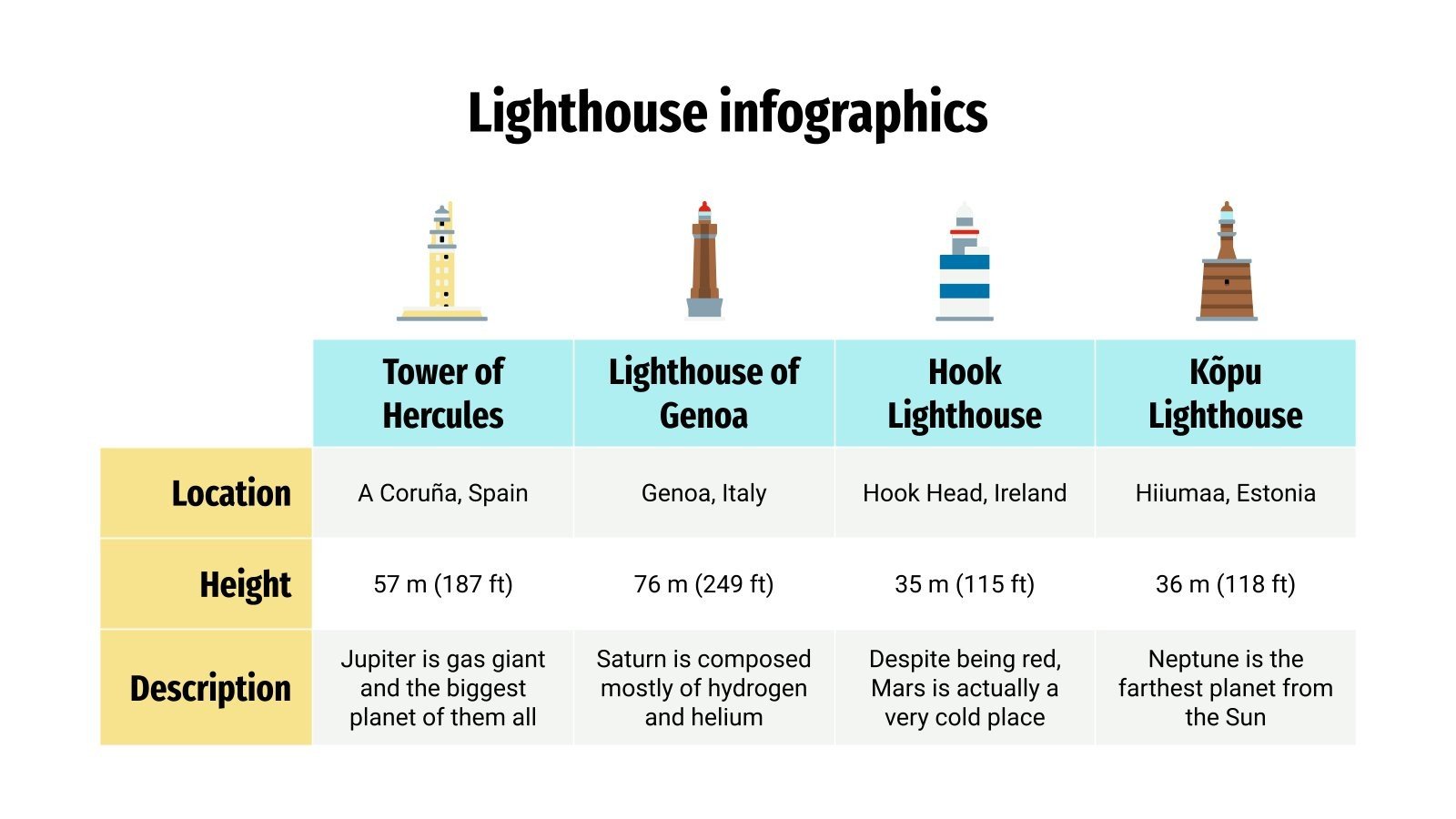 Lighthouse infographics

| | Tower of Hercules | Lighthouse of Genoa | Hook Lighthouse | Kõpu Lighthouse |
|---|---|---|---|---|
| Location | A Coruña, Spain | Genoa, Italy | Hook Head, Ireland | Hiiumaa, Estonia |
| Height | 57 m (187 ft) | 76 m (249 ft) | 35 m (115 ft) | 36 m (118 ft) |
| Description | Jupiter is gas giant and the biggest planet of them all | Saturn is composed mostly of hydrogen and helium | Despite being red, Mars is actually a very cold place | Neptune is the farthest planet from the Sun |