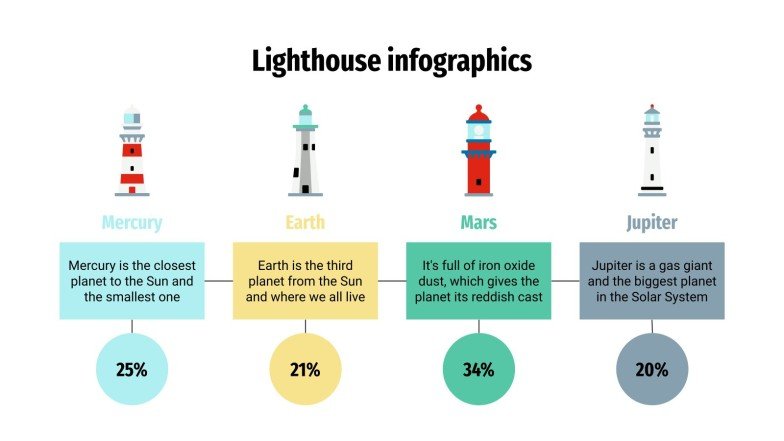 Lighthouse infographics

Mercury

Mercury is the closest planet to the Sun and the smallest one

25%

Earth

Earth is the third planet from the Sun and where we all live

21%

Mars

It's full of iron oxide dust, which gives the planet its reddish cast

34%

Jupiter

Jupiter is a gas giant and the biggest planet in the Solar System

20%