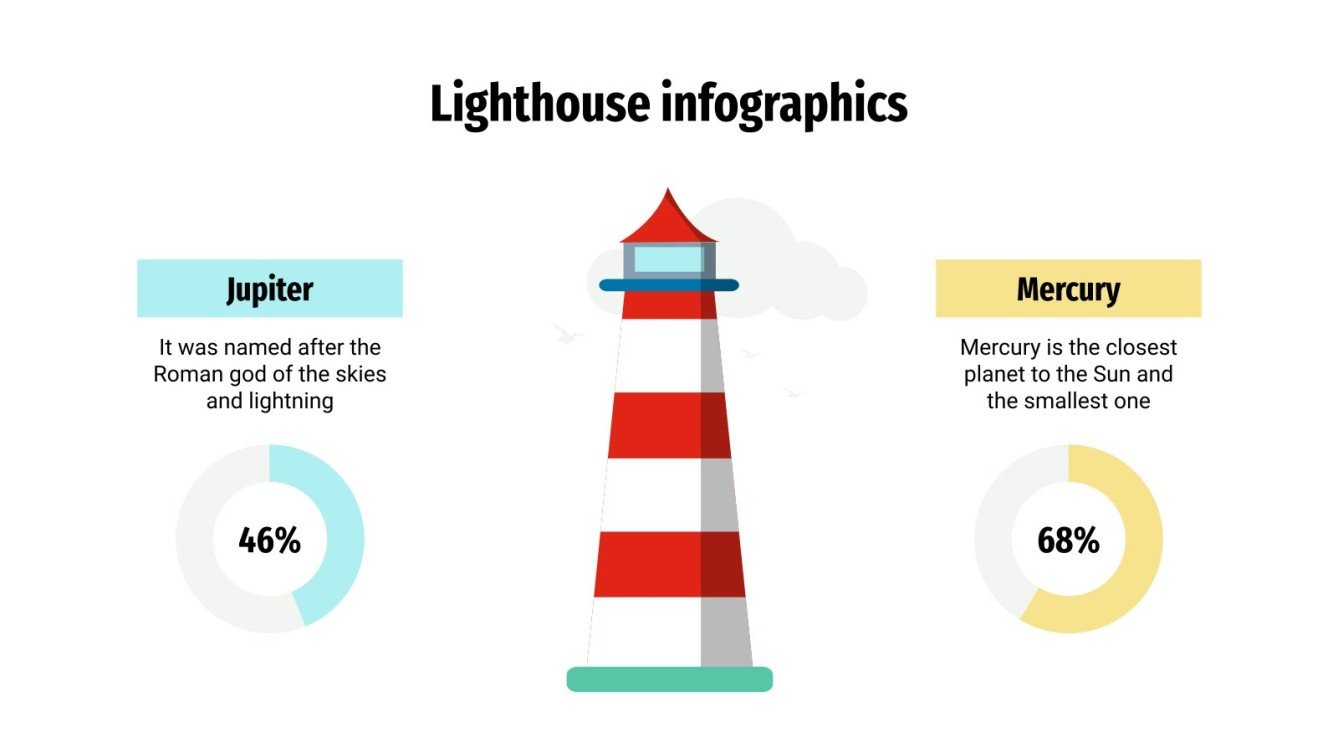 Lighthouse infographics

Jupiter

It was named after the Roman god of the skies and lightning

46%

Mercury

Mercury is the closest planet to the Sun and the smallest one

68%