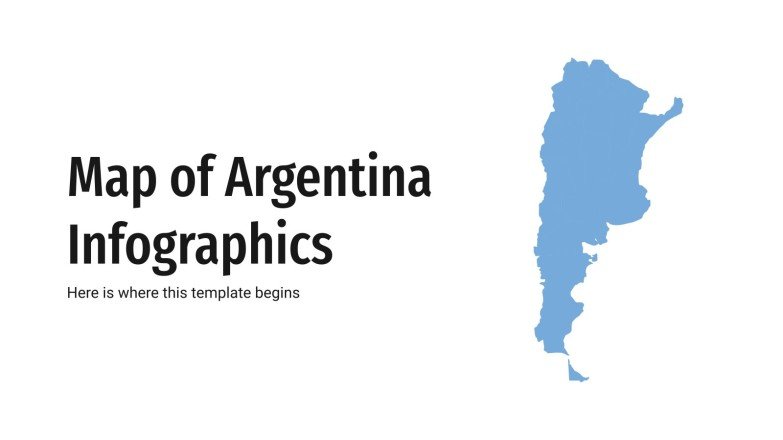 Map of Argentina Infographics

Here is where this template begins