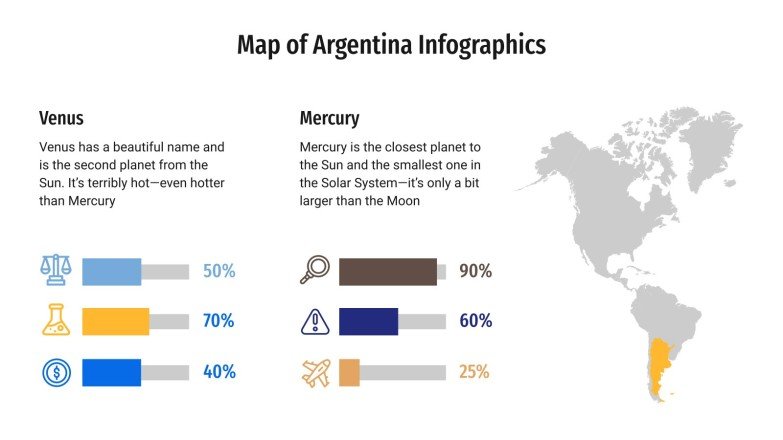 Map of Argentina Infographics

Venus

Venus has a beautiful name and is the second planet from the Sun. It's terribly hot—even hotter than Mercury

50%

70%

40%

Mercury

Mercury is the closest planet to the Sun and the smallest one in the Solar System—it's only a bit larger than the Moon

90%

60%

25%