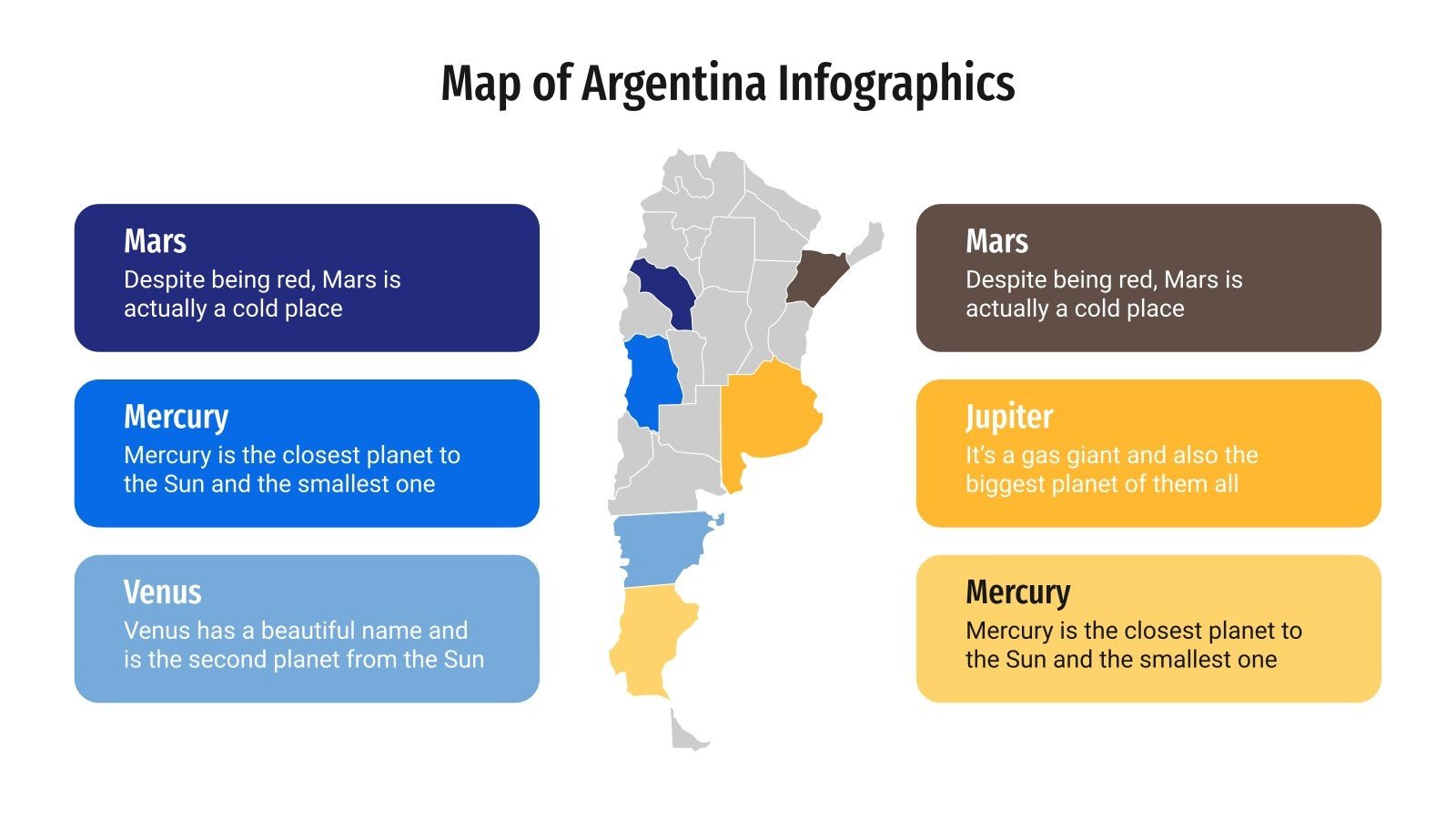 Map of Argentina Infographics

Mars
Despite being red, Mars is actually a cold place

Mercury
Mercury is the closest planet to the Sun and the smallest one

Venus
Venus has a beautiful name and is the second planet from the Sun

Mars
Despite being red, Mars is actually a cold place

Jupiter
It's a gas giant and also the biggest planet of them all

Mercury
Mercury is the closest planet to the Sun and the smallest one