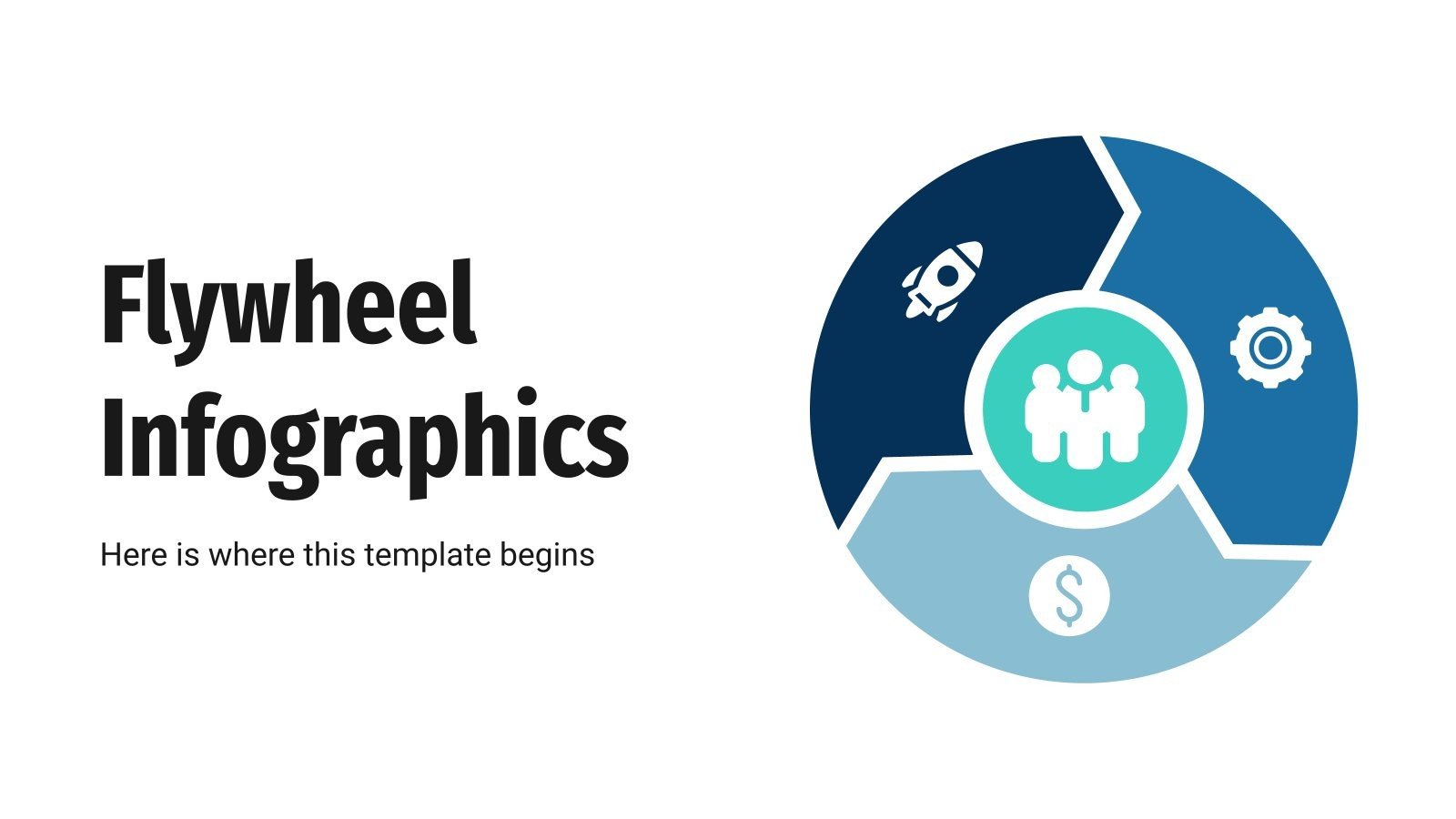 Flywheel Infographics

Here is where this template begins

$