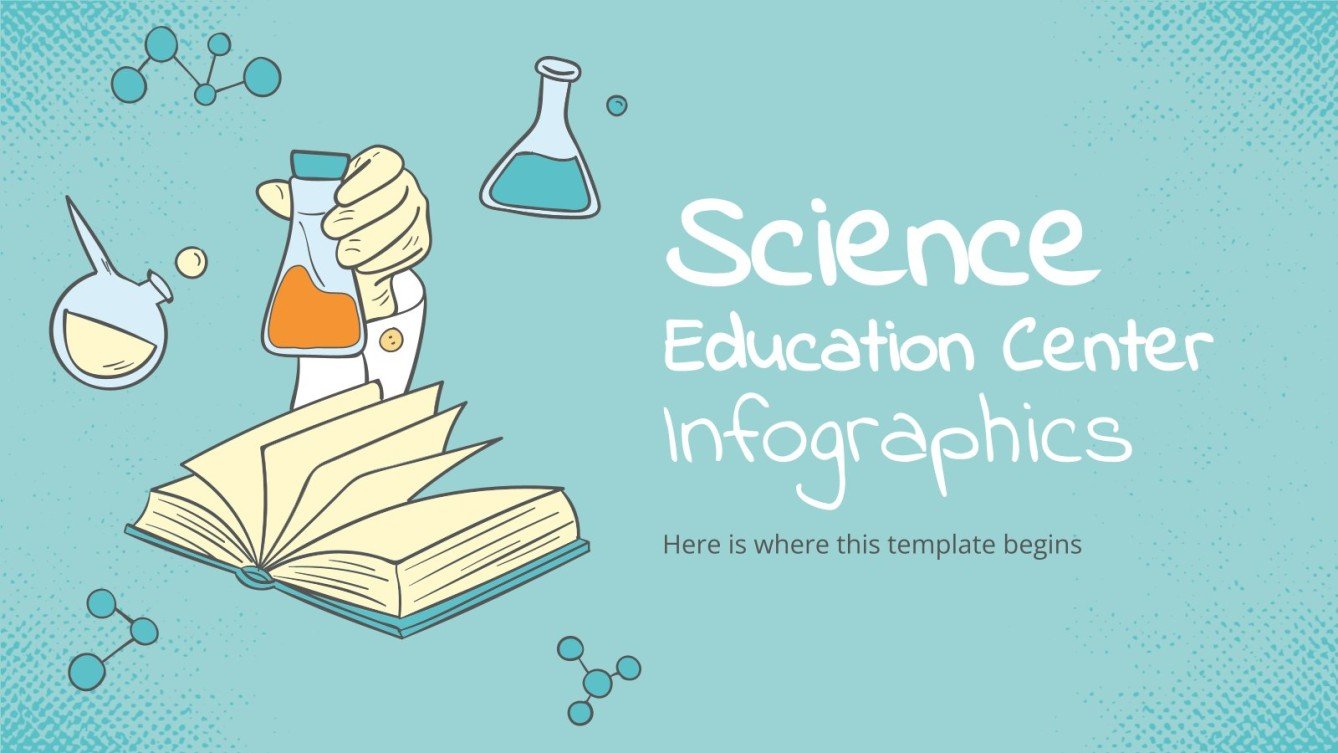 Science
Education Center
Infographics

Here is where this template begins