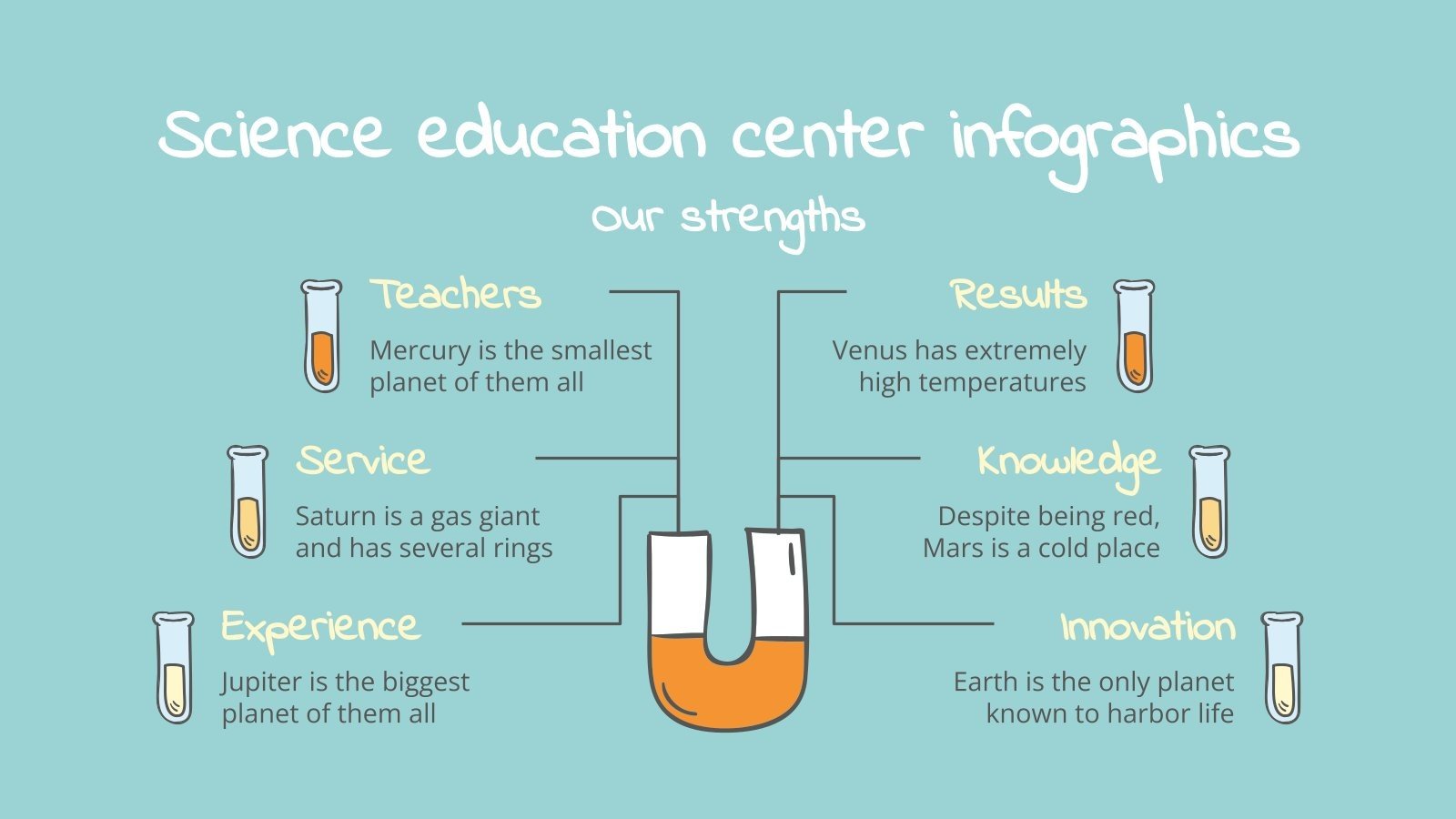 Science education center infographics

our strengths

Teachers

Mercury is the smallest planet of them all

Service

Saturn is a gas giant and has several rings

Experience

Jupiter is the biggest planet of them all

Results

Venus has extremely high temperatures

Knowledge

Despite being red, Mars is a cold place

Innovation

Earth is the only planet known to harbor life