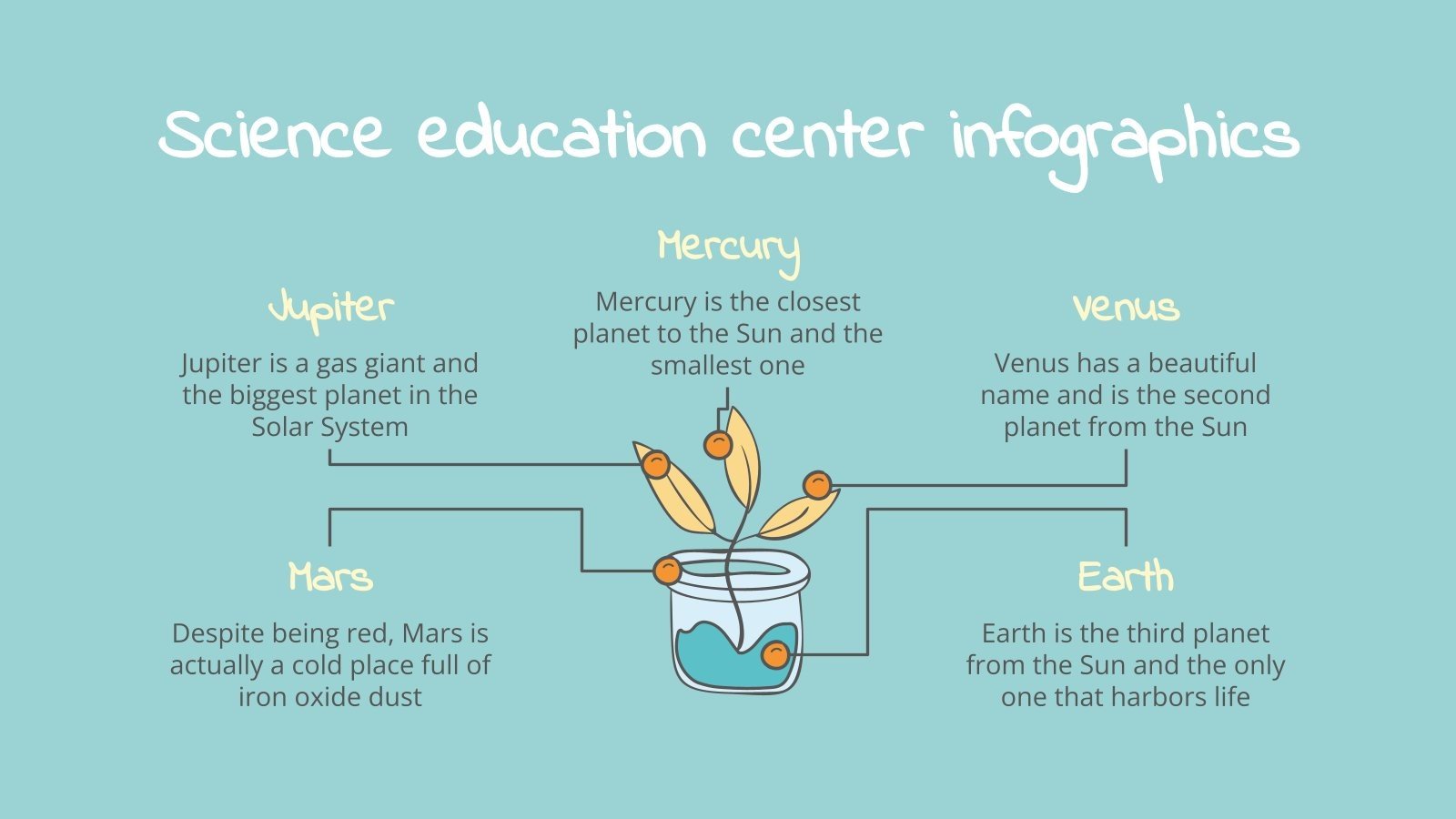 Science education center infographics

Mercury

Mercury is the closest planet to the Sun and the smallest one

Jupiter

Jupiter is a gas giant and the biggest planet in the Solar System

Venus

Venus has a beautiful name and is the second planet from the Sun

Mars

Despite being red, Mars is actually a cold place full of iron oxide dust

Earth

Earth is the third planet from the Sun and the only one that harbors life