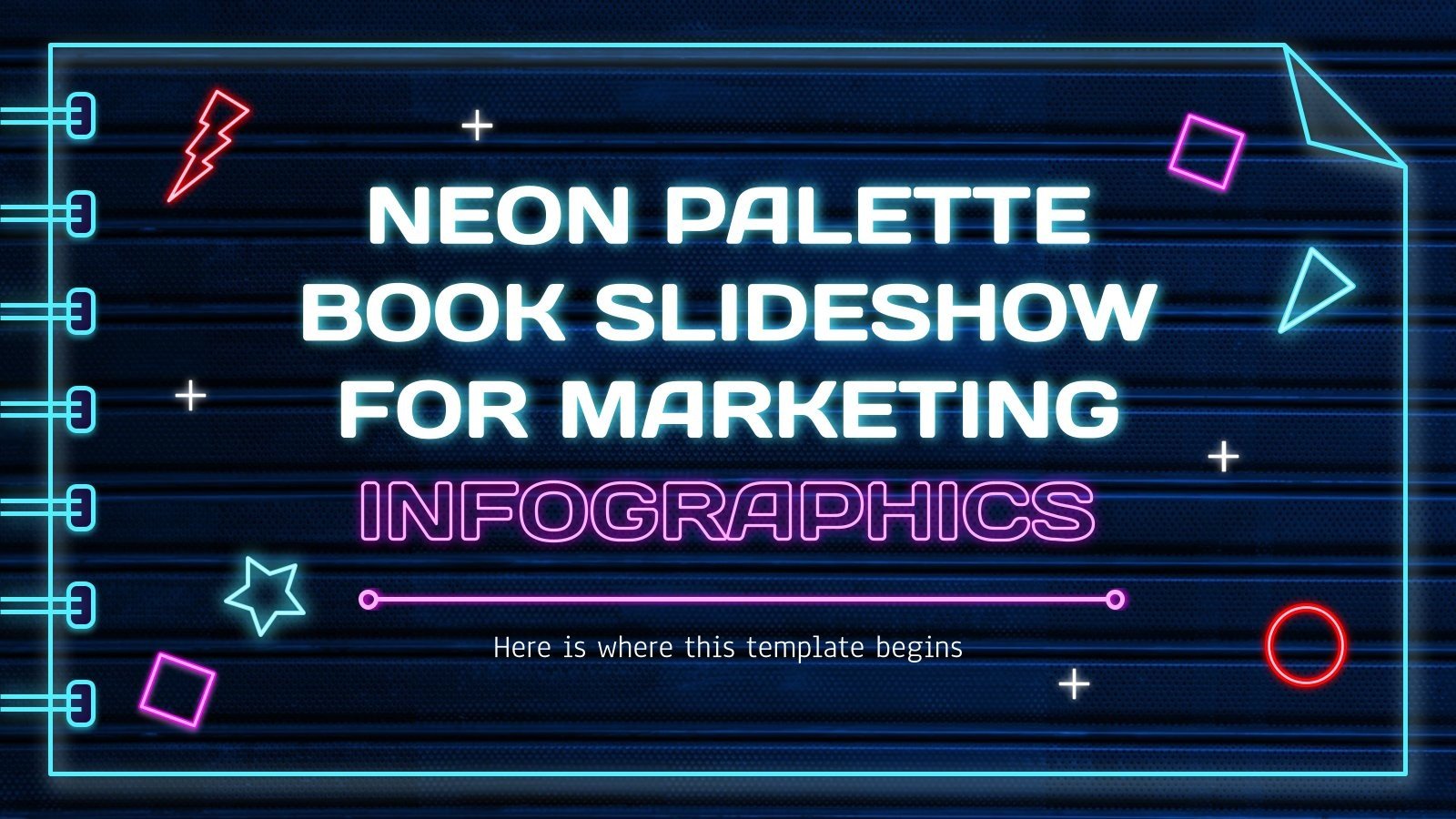 NEON PALETTE BOOK SLIDESHOW FOR MARKETING INFOGRAPHICS

Here is where this template begins