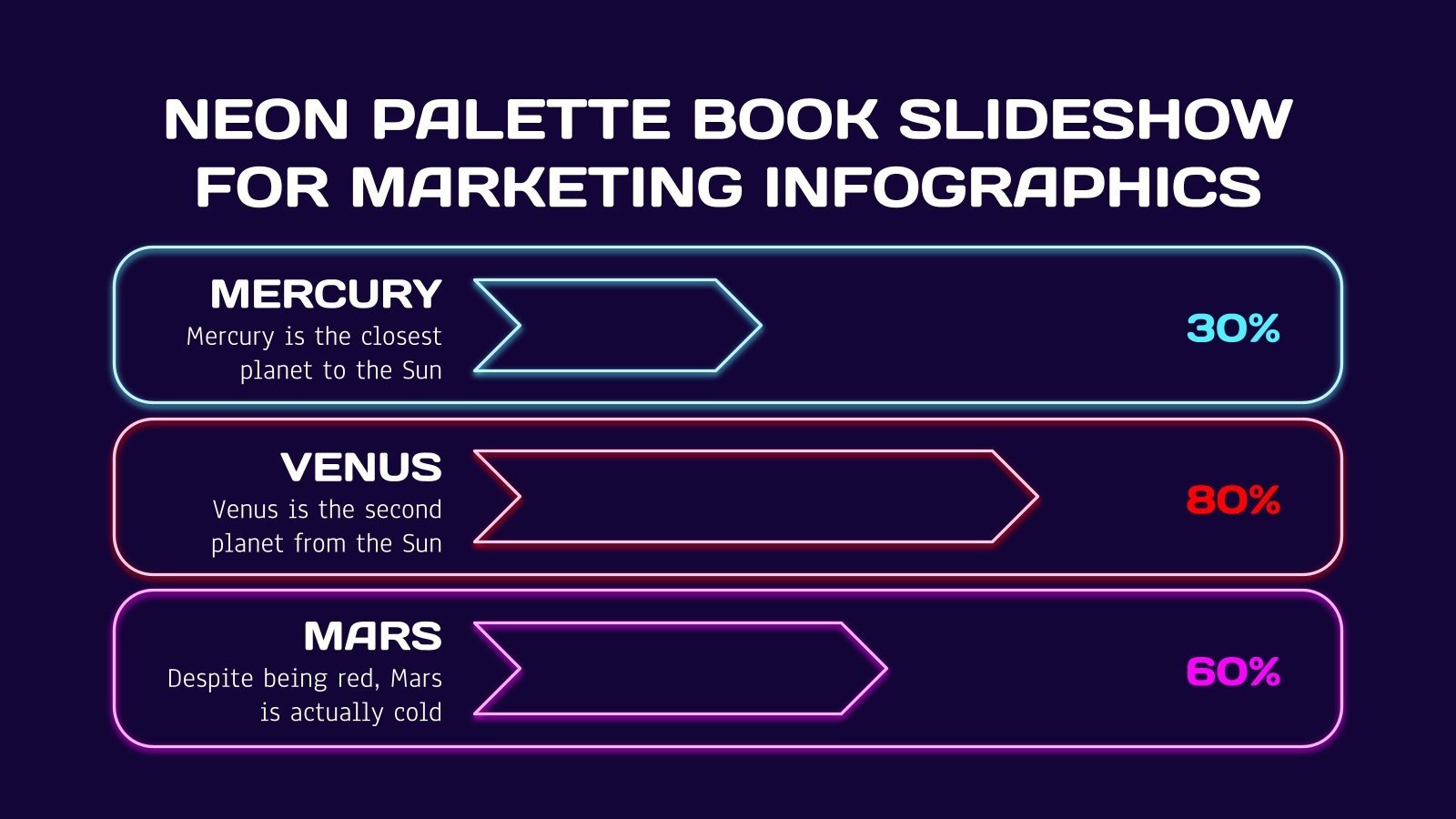 NEON PALETTE BOOK SLIDESHOW FOR MARKETING INFOGRAPHICS

MERCURY
Mercury is the closest planet to the Sun

30%

VENUS
Venus is the second planet from the Sun

80%

MARS
Despite being red, Mars is actually cold

60%