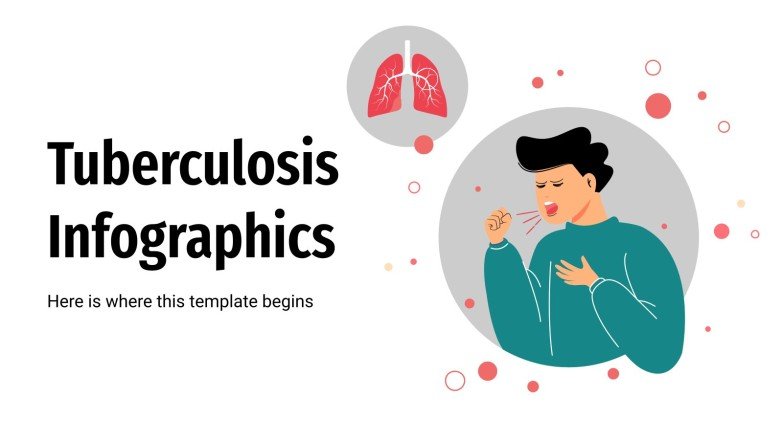 Tuberculosis Infographics

Here is where this template begins