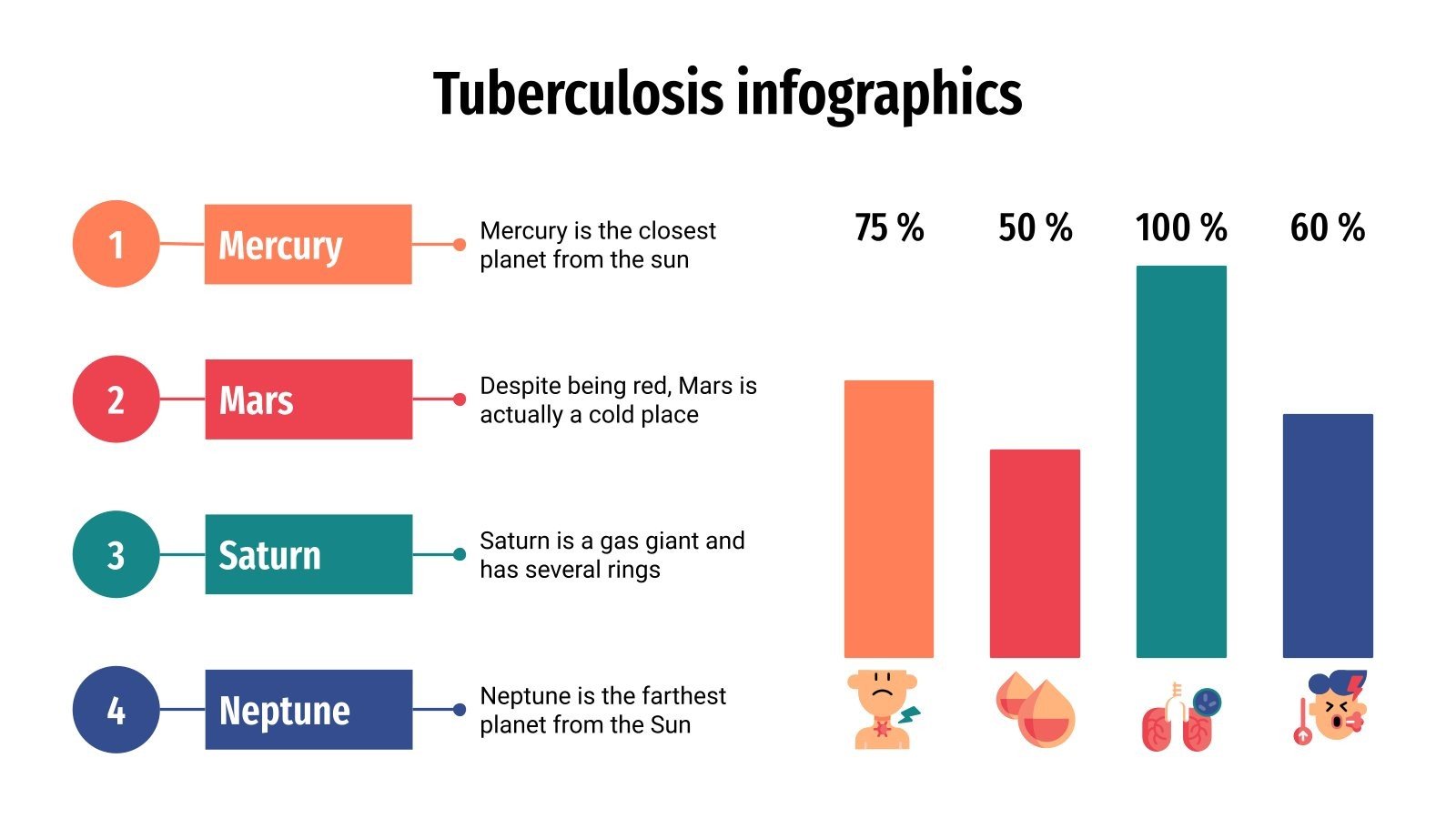 Tuberculosis infographics

1 Mercury
Mercury is the closest planet from the sun

2 Mars
Despite being red, Mars is actually a cold place

3 Saturn
Saturn is a gas giant and has several rings

4 Neptune
Neptune is the farthest planet from the Sun

75 %
50 %
100 %
60 %