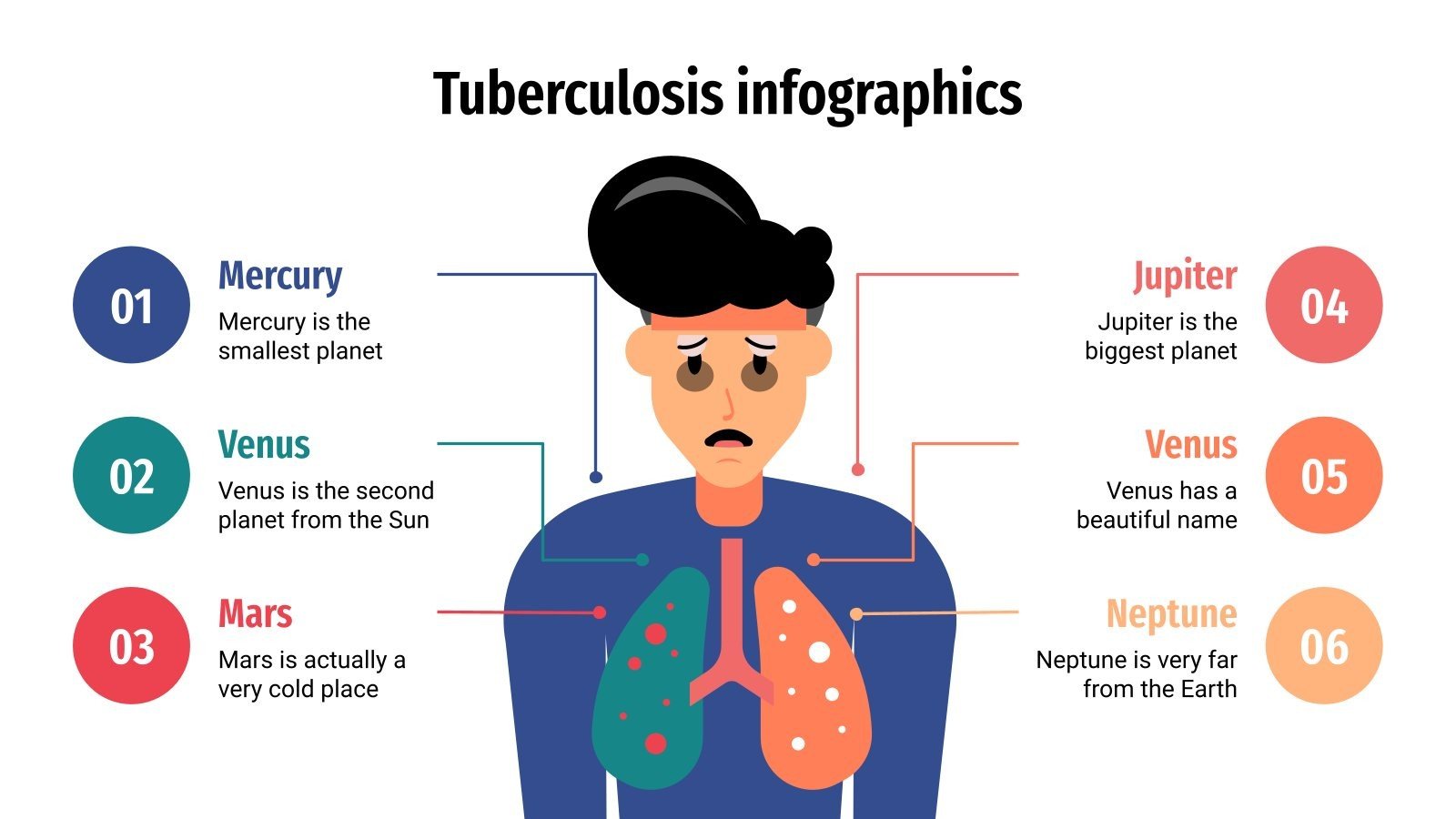 Tuberculosis infographics

01
Mercury
Mercury is the smallest planet

02
Venus
Venus is the second planet from the Sun

03
Mars
Mars is actually a very cold place

Jupiter
Jupiter is the biggest planet
04

Venus
Venus has a beautiful name
05

Neptune
Neptune is very far from the Earth
06