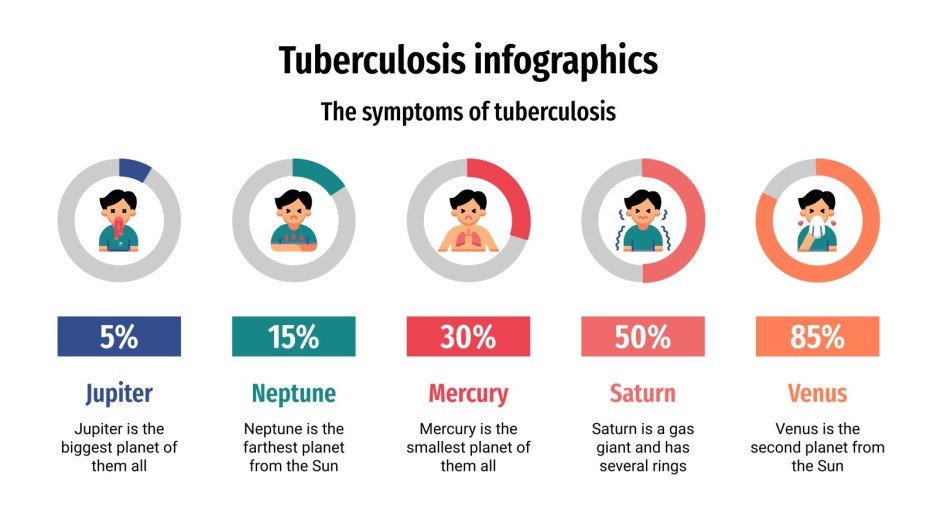 Tuberculosis infographics

The symptoms of tuberculosis

5%

Jupiter

Jupiter is the biggest planet of them all

15%

Neptune

Neptune is the farthest planet from the Sun

30%

Mercury

Mercury is the smallest planet of them all

50%

Saturn

Saturn is a gas giant and has several rings

85%

Venus

Venus is the second planet from the Sun