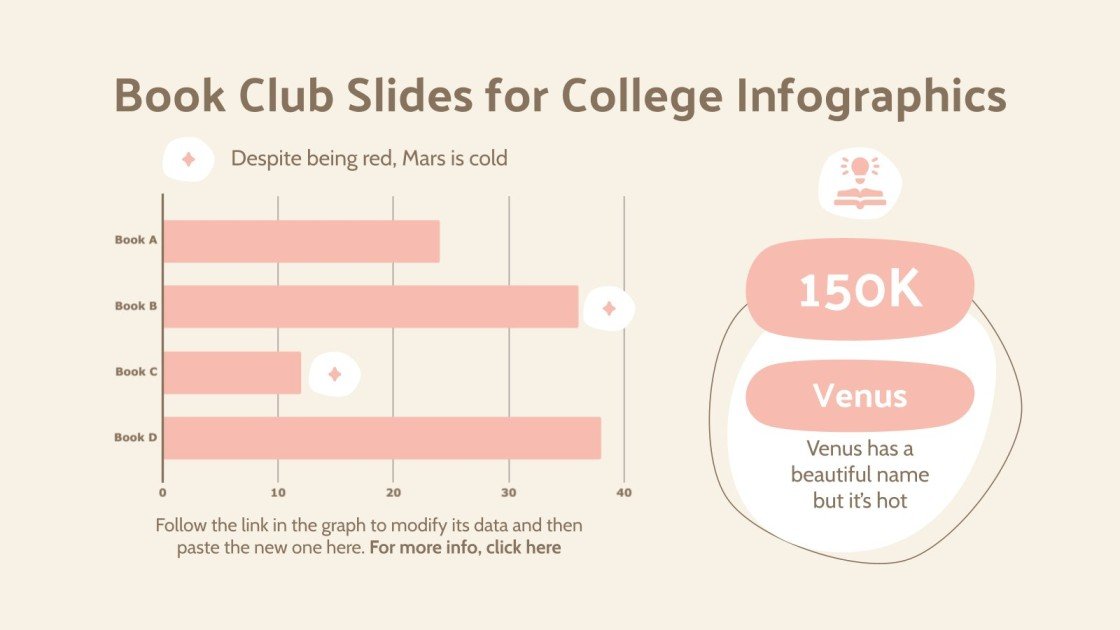 Book Club Slides for College Infographics

Despite being red, Mars is cold

Book A
Book B
Book C
Book D

0
10
20
30
40

Follow the link in the graph to modify its data and then paste the new one here. For more info, click here

150K

Venus

Venus has a beautiful name but it's hot