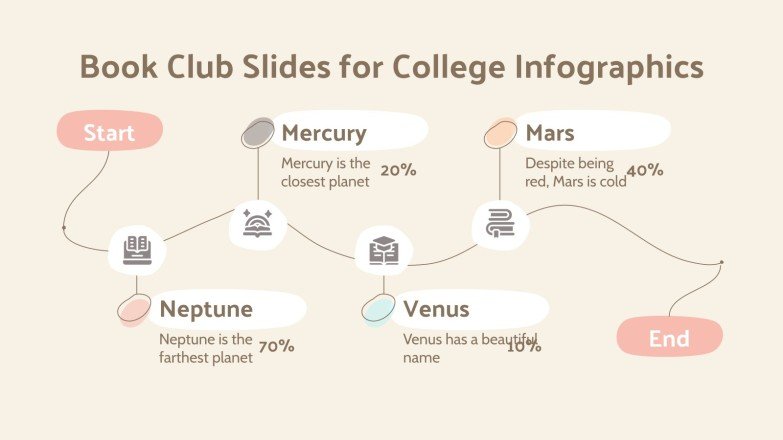 Book Club Slides for College Infographics

Start

Mercury

Mercury is the closest planet

20%

Mars

Despite being red, Mars is cold

40%

Neptune

Neptune is the farthest planet

70%

Venus

Venus has a beautiful name

10%

End