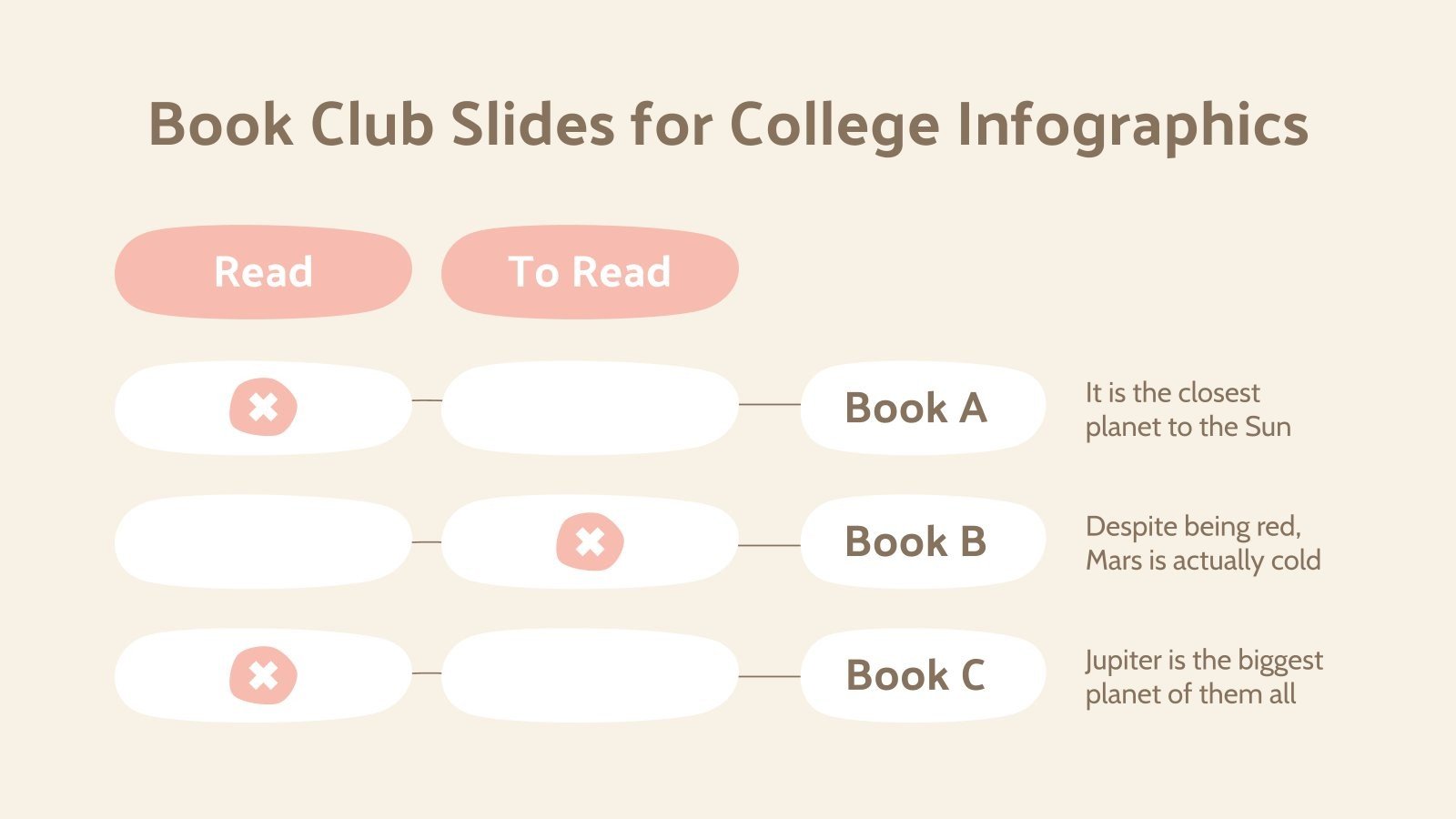 Book Club Slides for College Infographics

Read

To Read

Book A

It is the closest planet to the Sun

Book B

Despite being red, Mars is actually cold

Book C

Jupiter is the biggest planet of them all