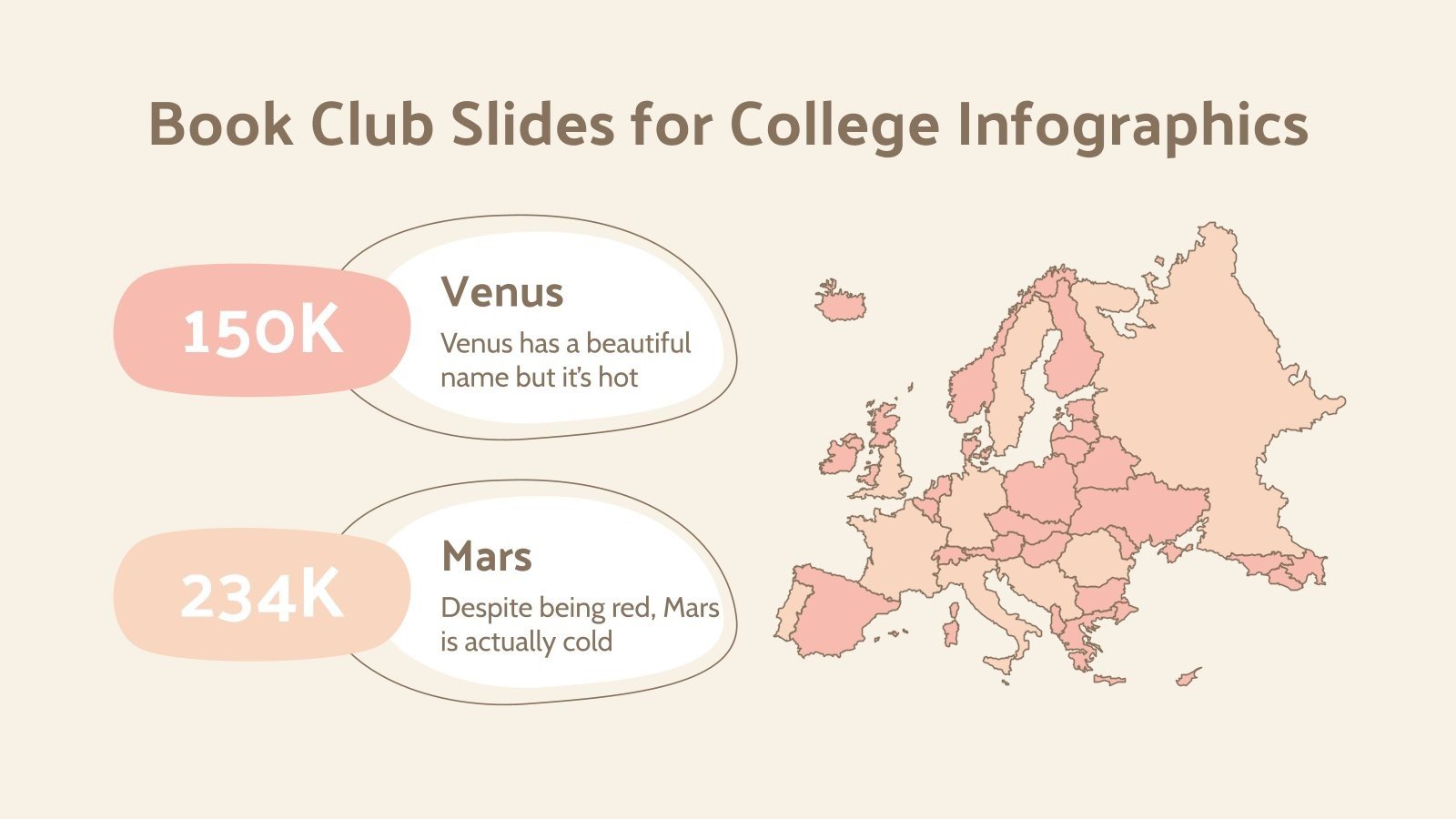 Book Club Slides for College Infographics

150K

Venus

Venus has a beautiful name but it's hot

234K

Mars

Despite being red, Mars is actually cold