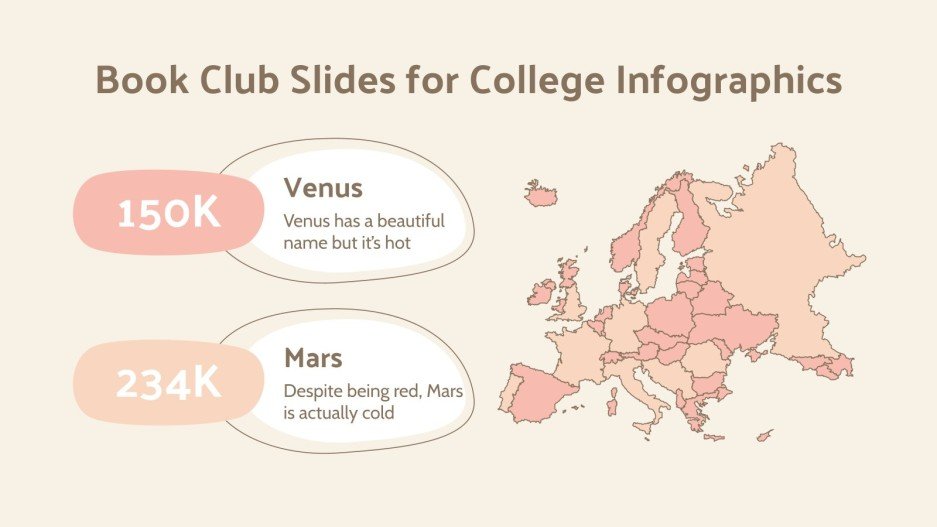 Book Club Slides for College Infographics

150K

Venus

Venus has a beautiful name but it's hot

234K

Mars

Despite being red, Mars is actually cold