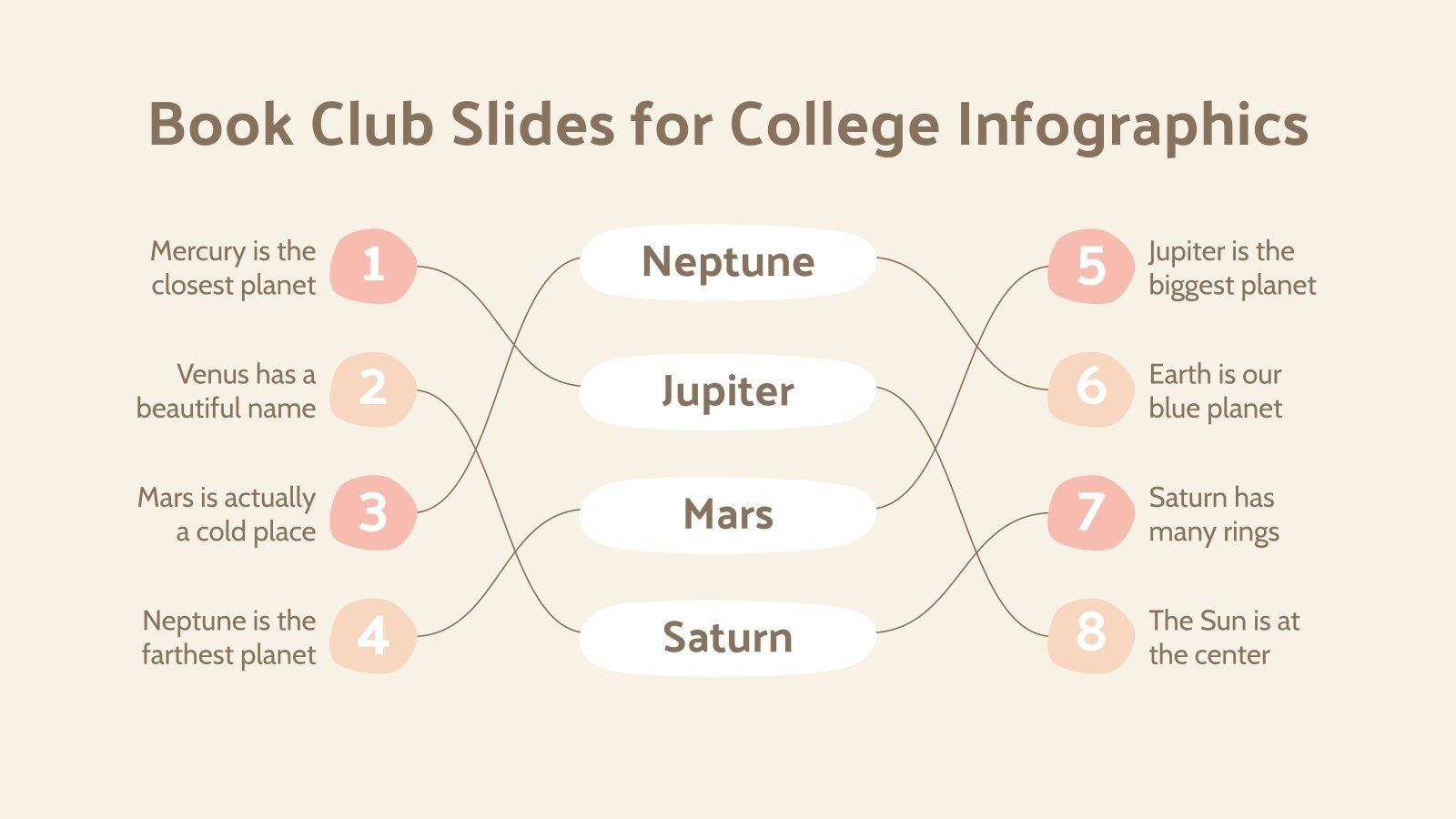 Book Club Slides for College Infographics

Mercury is the closest planet
1

Venus has a beautiful name
2

Mars is actually a cold place
3

Neptune is the farthest planet
4

Neptune

Jupiter

Mars

Saturn

5
Jupiter is the biggest planet

6
Earth is our blue planet

7
Saturn has many rings

8
The Sun is at the center