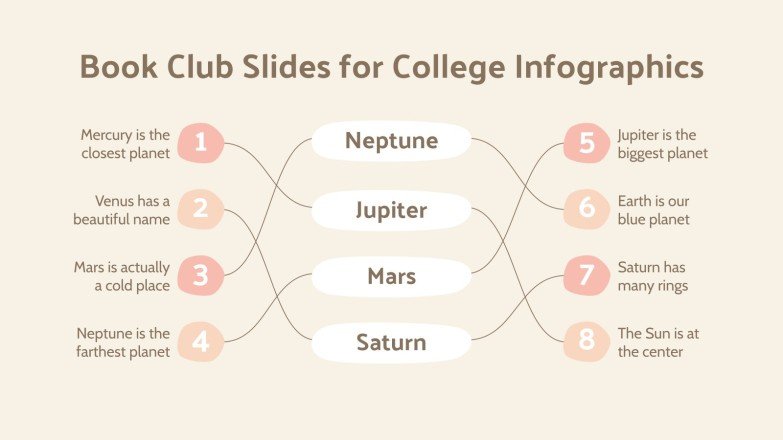 Book Club Slides for College Infographics

Mercury is the closest planet 1

Venus has a beautiful name 2

Mars is actually a cold place 3

Neptune is the farthest planet 4

Neptune

Jupiter

Mars

Saturn

5 Jupiter is the biggest planet

6 Earth is our blue planet

7 Saturn has many rings

8 The Sun is at the center