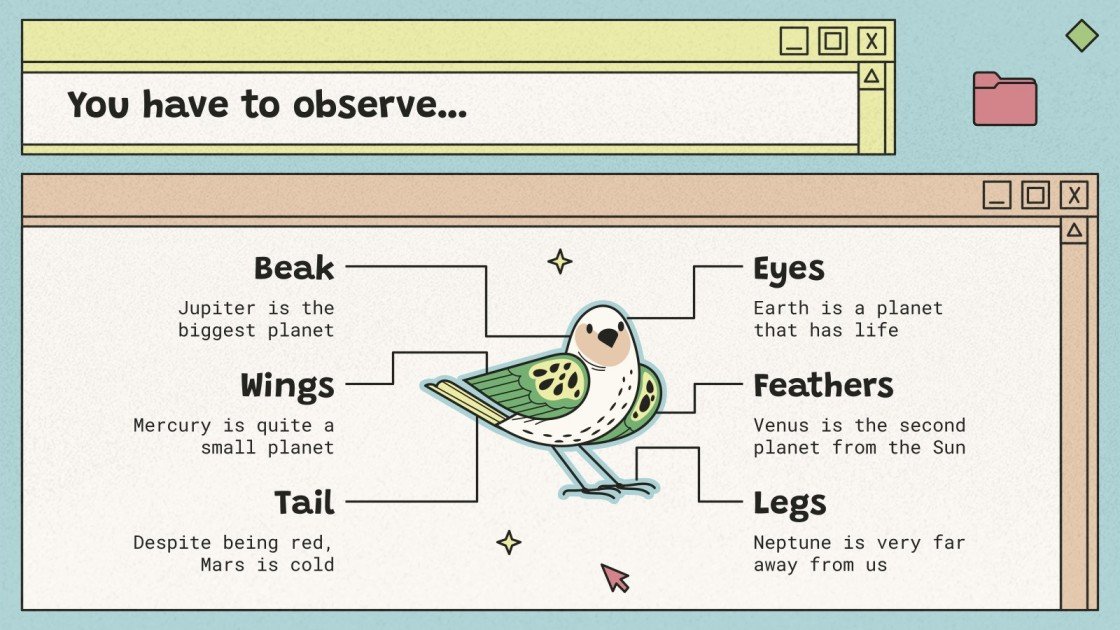 You have to observe...

Beak

Jupiter is the biggest planet

Wings

Mercury is quite a small planet

Tail

Despite being red, Mars is cold

Eyes

Earth is a planet that has life

Feathers

Venus is the second planet from the Sun

Legs

Neptune is very far away from us