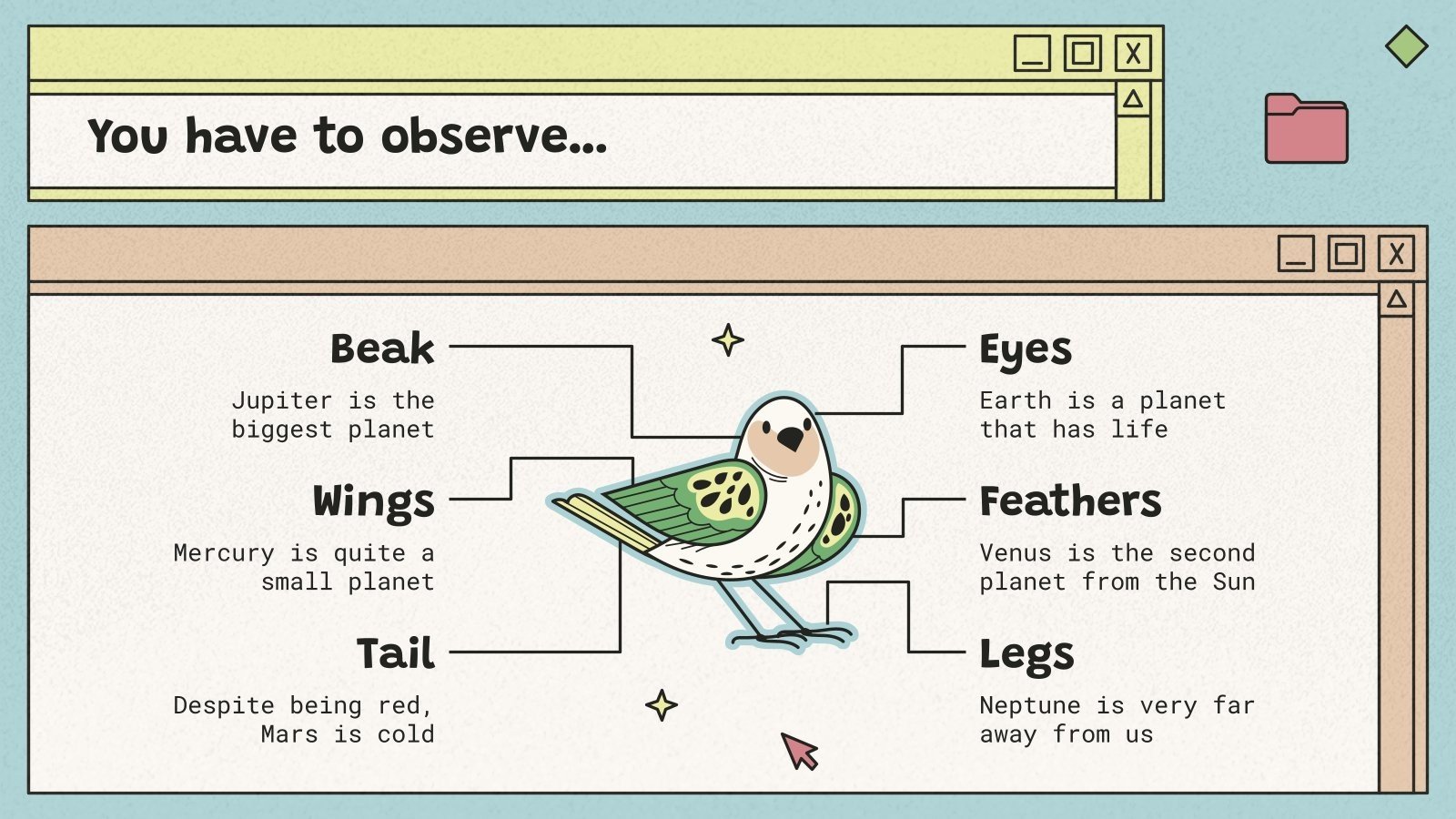 X

You have to observe...

X

Beak

Jupiter is the biggest planet

Wings

Mercury is quite a small planet

Tail

Despite being red, Mars is cold

Eyes

Earth is a planet that has life

Feathers

Venus is the second planet from the Sun

Legs

Neptune is very far away from us