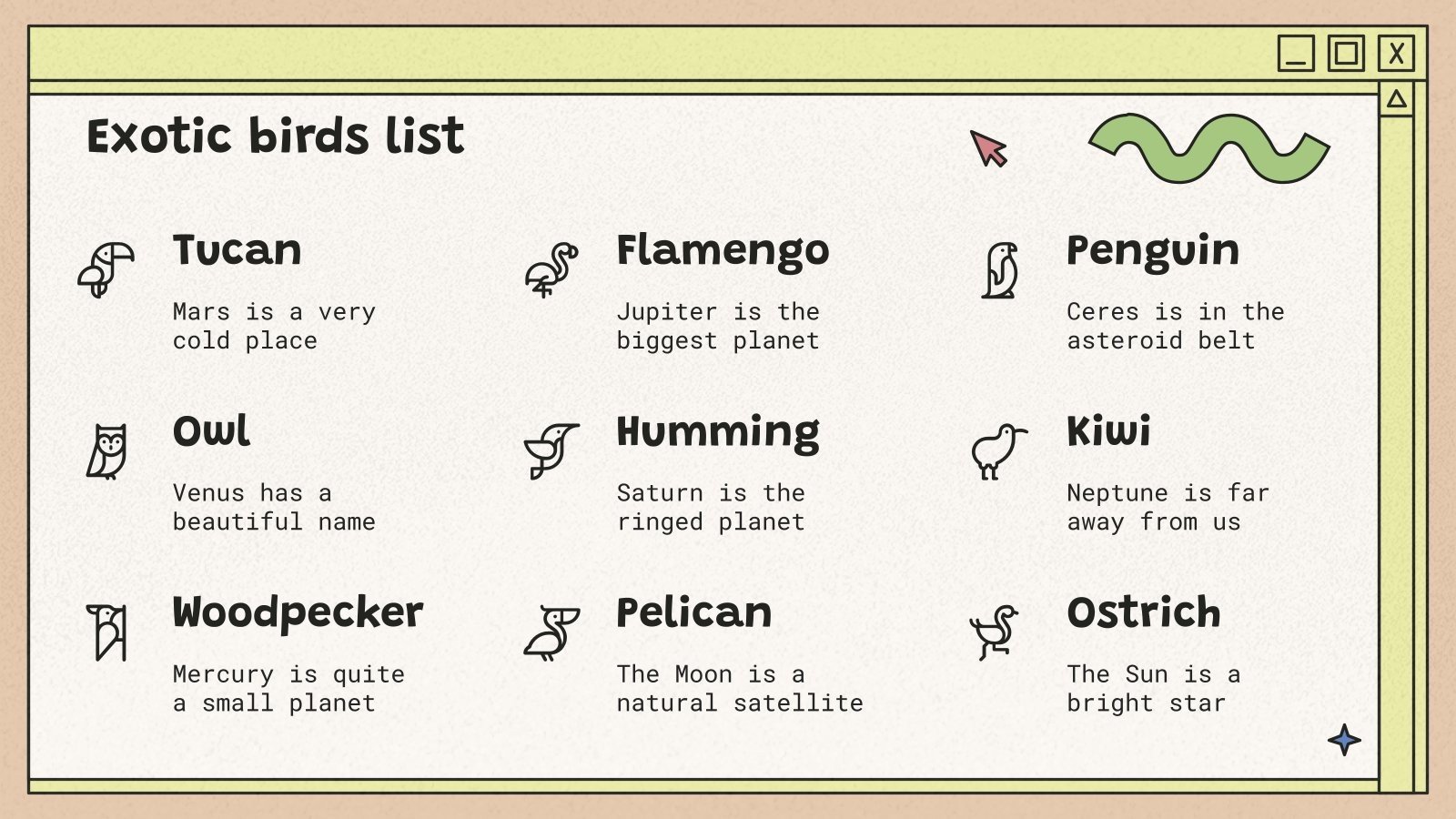 X

Exotic birds list

Tucan

Mars is a very cold place

Flamengo

Jupiter is the biggest planet

Penguin

Ceres is in the asteroid belt

Owl

Venus has a beautiful name

Humming

Saturn is the ringed planet

Kiwi

Neptune is far away from us

Woodpecker

Mercury is quite a small planet

Pelican

The Moon is a natural satellite

Ostrich

The Sun is a bright star