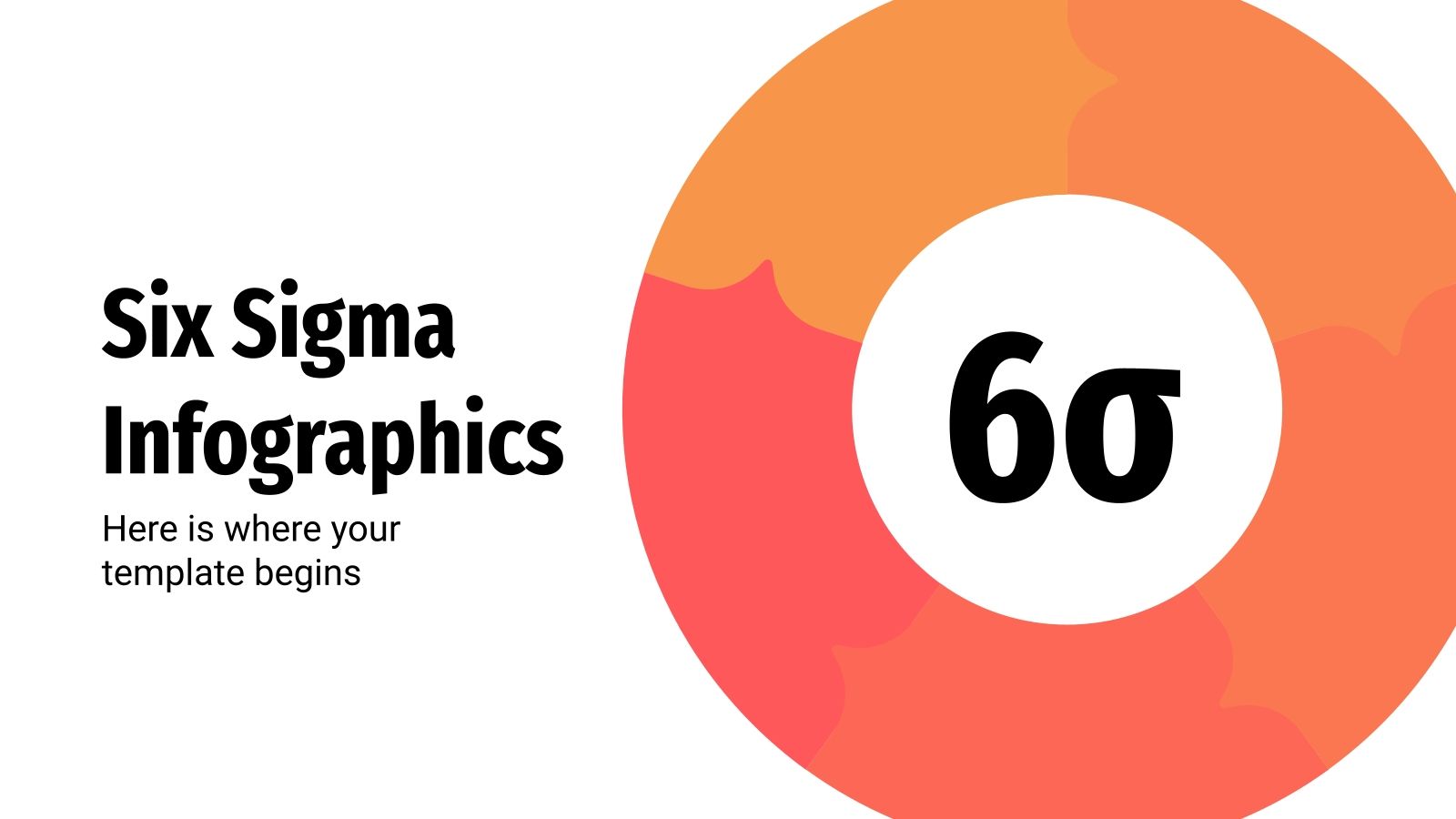 Six Sigma Infographics

Here is where your template begins

6σ