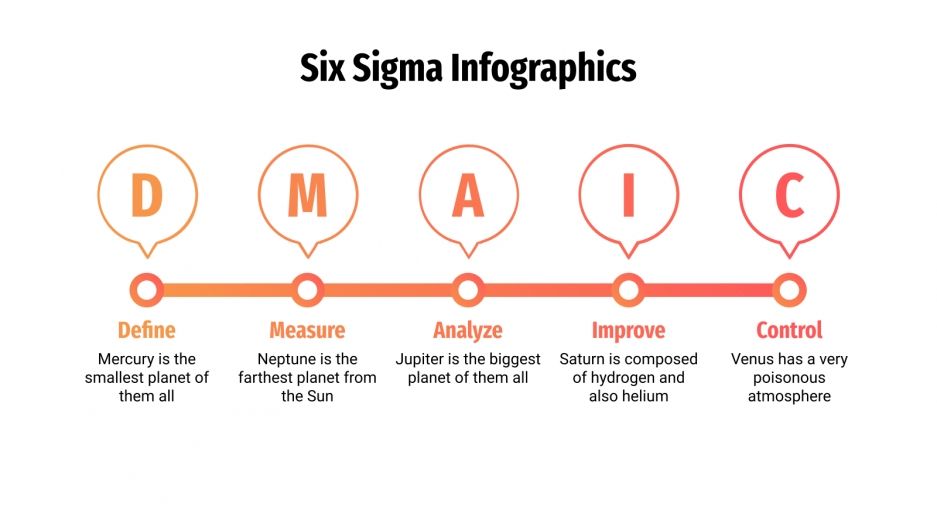 Six Sigma Infographics

D

M

A

I

C

Define
Mercury is the smallest planet of them all

Measure
Neptune is the farthest planet from the Sun

Analyze
Jupiter is the biggest planet of them all

Improve
Saturn is composed of hydrogen and also helium

Control
Venus has a very poisonous atmosphere