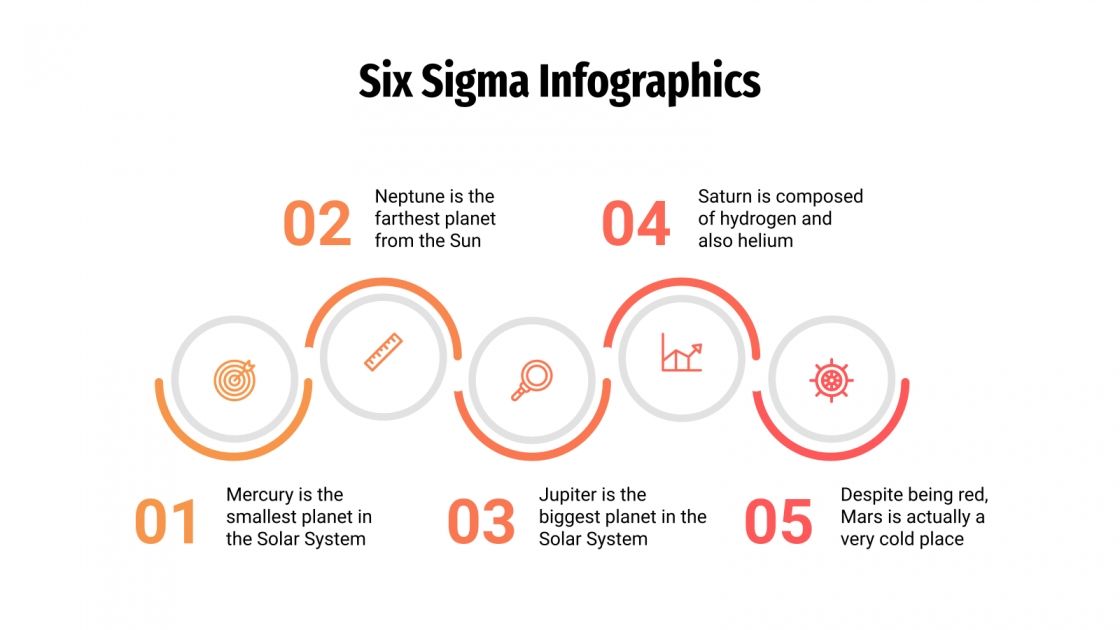 Six Sigma Infographics

02
Neptune is the farthest planet from the Sun

04
Saturn is composed of hydrogen and also helium

01
Mercury is the smallest planet in the Solar System

03
Jupiter is the biggest planet in the Solar System

05
Despite being red, Mars is actually a very cold place