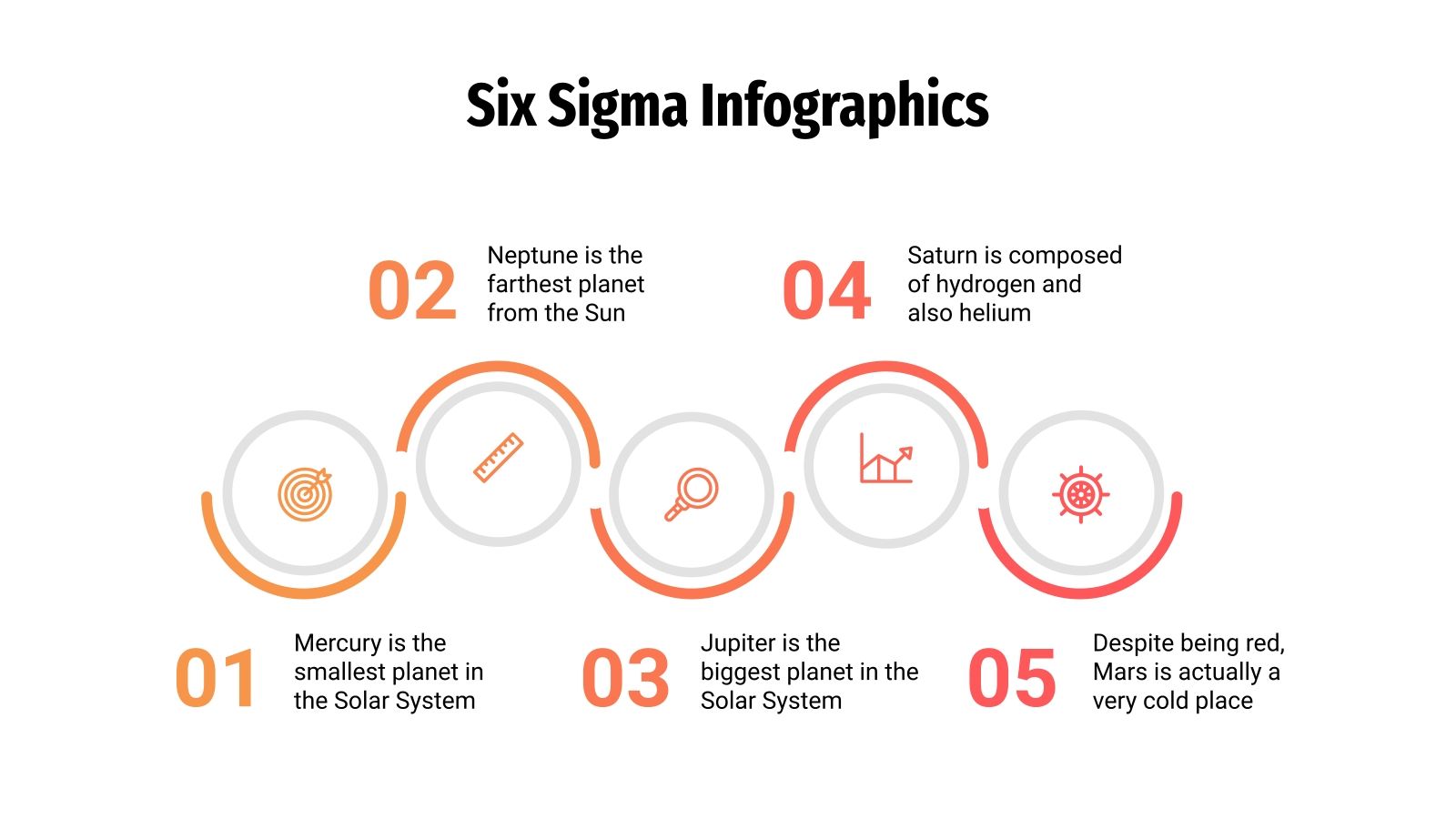 Six Sigma Infographics

02 Neptune is the farthest planet from the Sun

04 Saturn is composed of hydrogen and also helium

01 Mercury is the smallest planet in the Solar System

03 Jupiter is the biggest planet in the Solar System

05 Despite being red, Mars is actually a very cold place