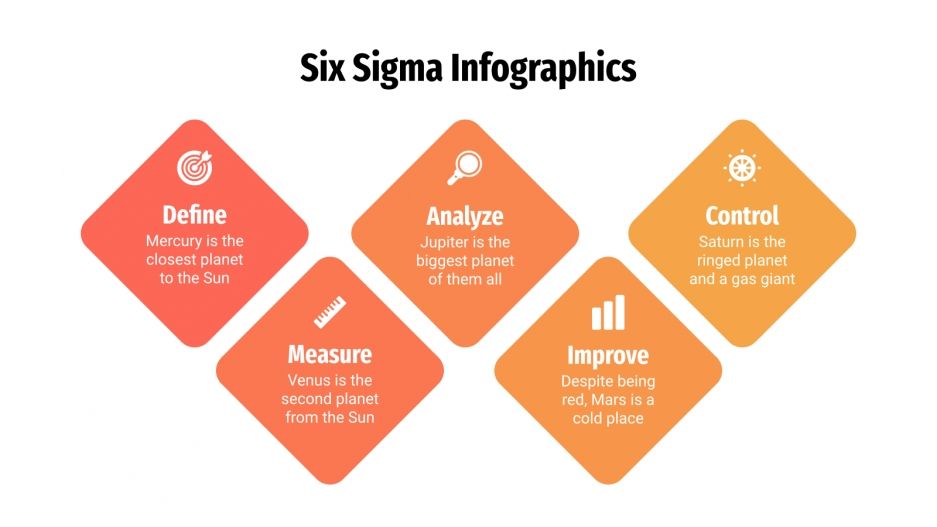 Six Sigma Infographics

Define
Mercury is the closest planet to the Sun

Measure
Venus is the second planet from the Sun

Analyze
Jupiter is the biggest planet of them all

Improve
Despite being red, Mars is a cold place

Control
Saturn is the ringed planet and a gas giant