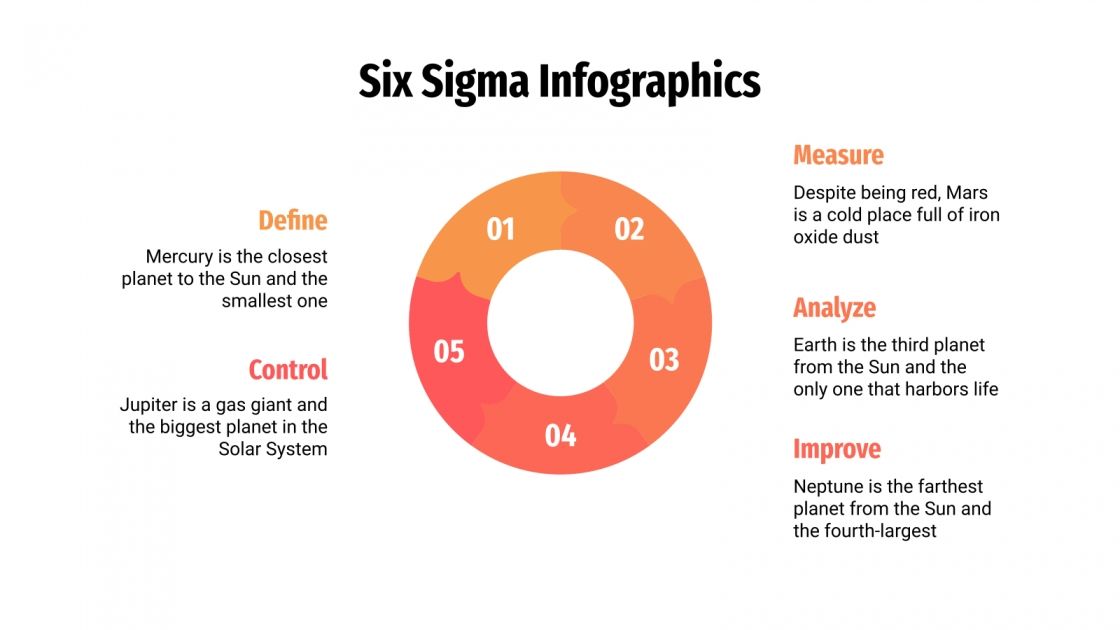 Six Sigma Infographics

Define

Mercury is the closest planet to the Sun and the smallest one

Control

Jupiter is a gas giant and the biggest planet in the Solar System

01

02

03

04

05

Measure

Despite being red, Mars is a cold place full of iron oxide dust

Analyze

Earth is the third planet from the Sun and the only one that harbors life

Improve

Neptune is the farthest planet from the Sun and the fourth-largest