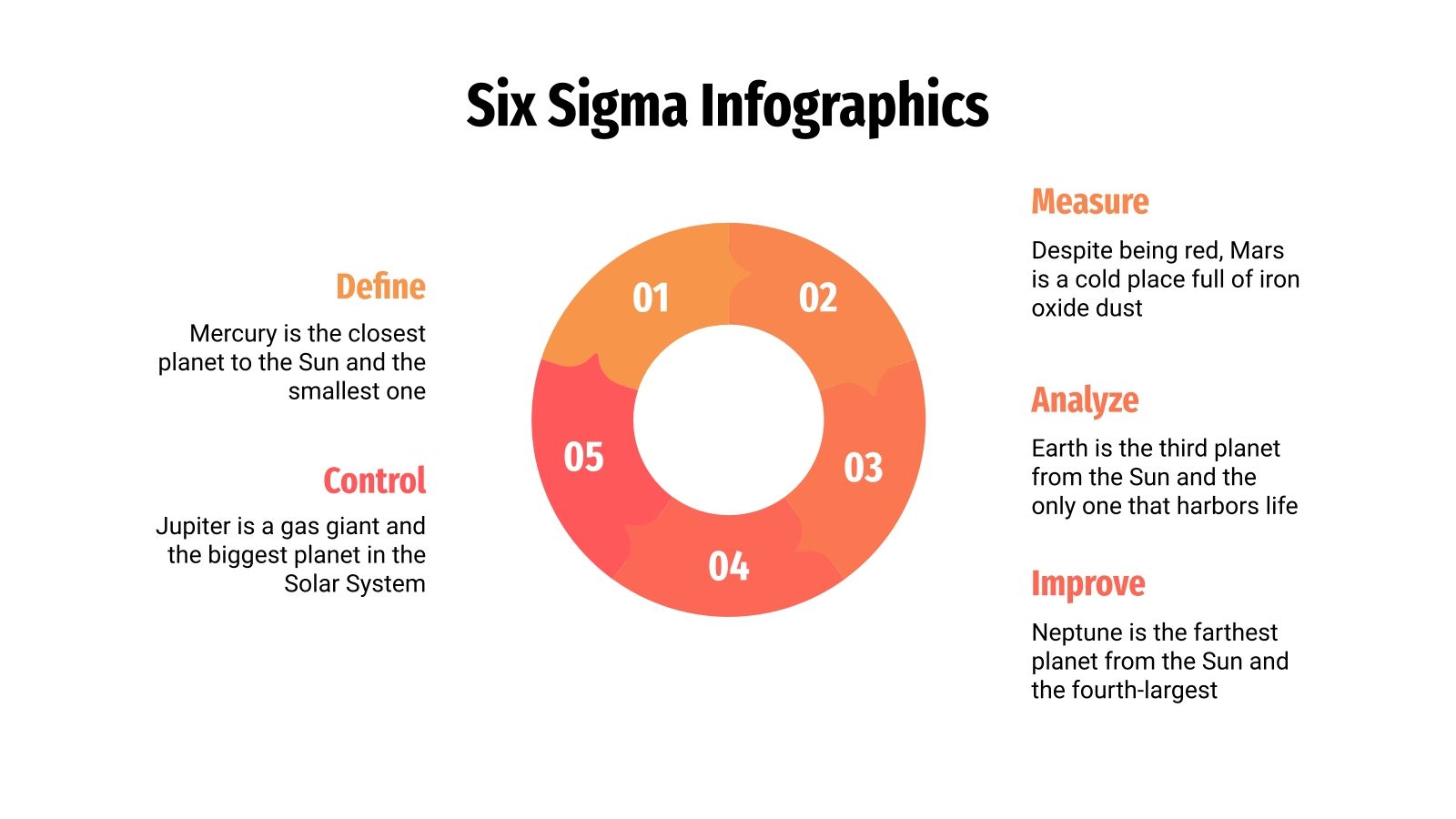 Six Sigma Infographics

Define
Mercury is the closest planet to the Sun and the smallest one

Control
Jupiter is a gas giant and the biggest planet in the Solar System

01

02

03

04

05

Measure
Despite being red, Mars is a cold place full of iron oxide dust

Analyze
Earth is the third planet from the Sun and the only one that harbors life

Improve
Neptune is the farthest planet from the Sun and the fourth-largest