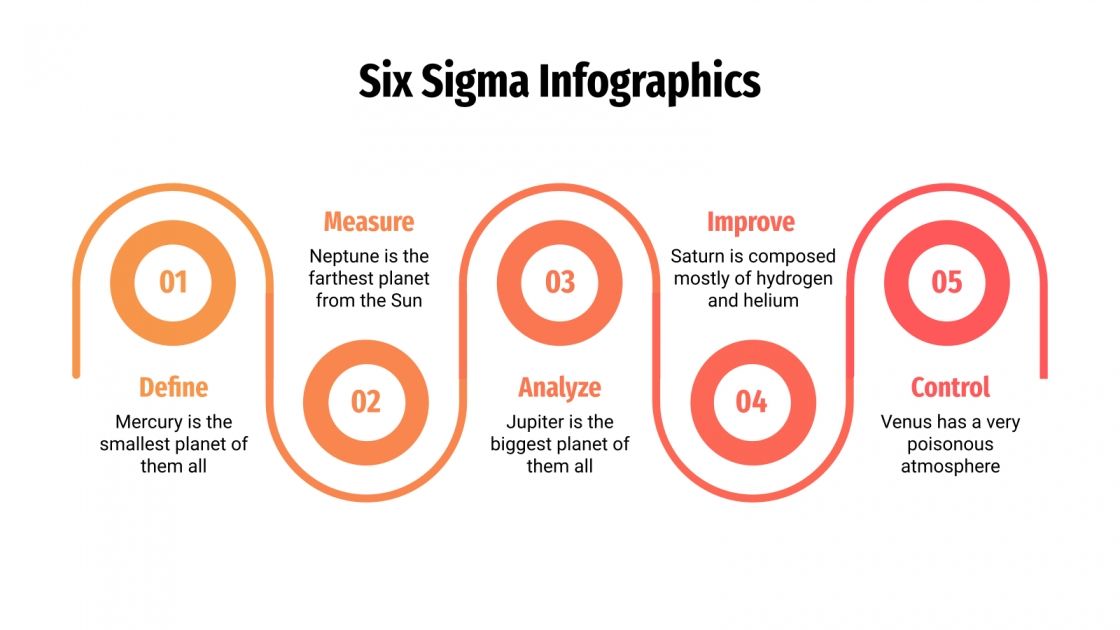 Six Sigma Infographics

01

Define

Mercury is the smallest planet of them all

Measure

Neptune is the farthest planet from the Sun

02

03

Analyze

Jupiter is the biggest planet of them all

Improve

Saturn is composed mostly of hydrogen and helium

04

05

Control

Venus has a very poisonous atmosphere