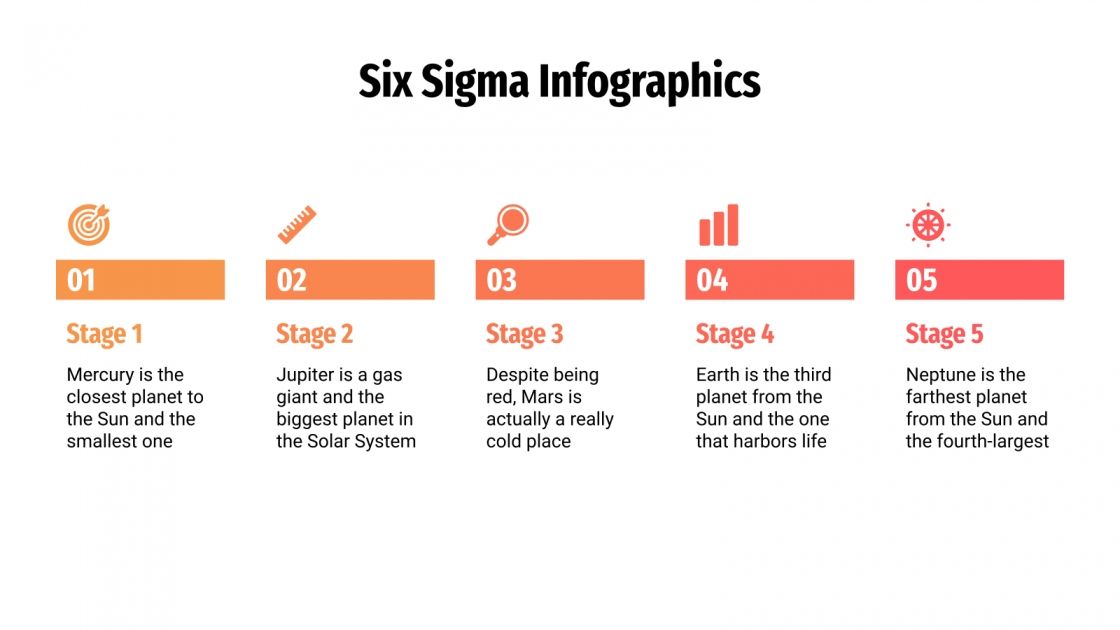 Six Sigma Infographics

01

Stage 1

Mercury is the closest planet to the Sun and the smallest one

02

Stage 2

Jupiter is a gas giant and the biggest planet in the Solar System

03

Stage 3

Despite being red, Mars is actually a really cold place

04

Stage 4

Earth is the third planet from the Sun and the one that harbors life

05

Stage 5

Neptune is the farthest planet from the Sun and the fourth-largest