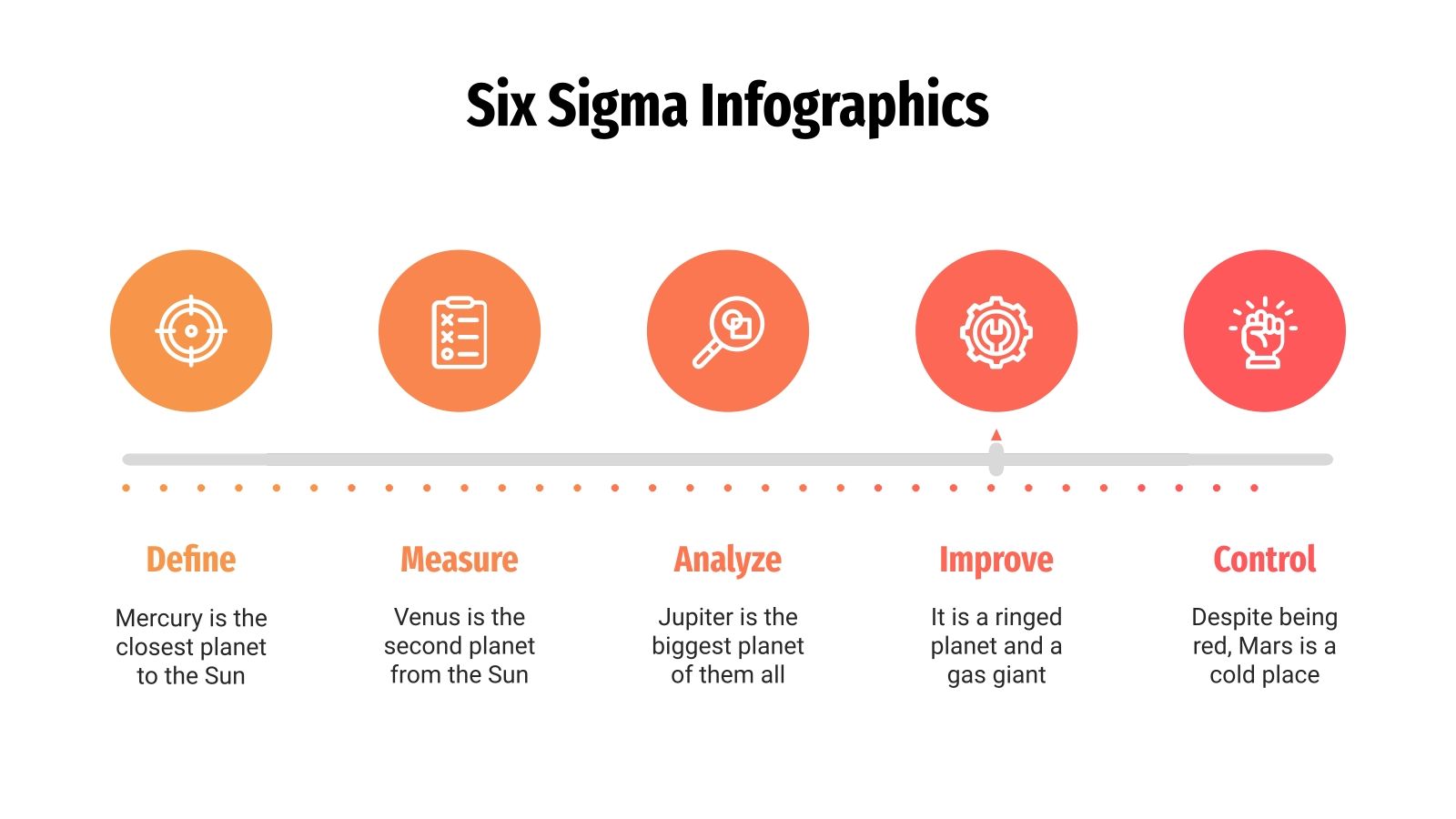 Six Sigma Infographics

Define

Mercury is the closest planet to the Sun

Measure

Venus is the second planet from the Sun

Analyze

Jupiter is the biggest planet of them all

Improve

It is a ringed planet and a gas giant

Control

Despite being red, Mars is a cold place