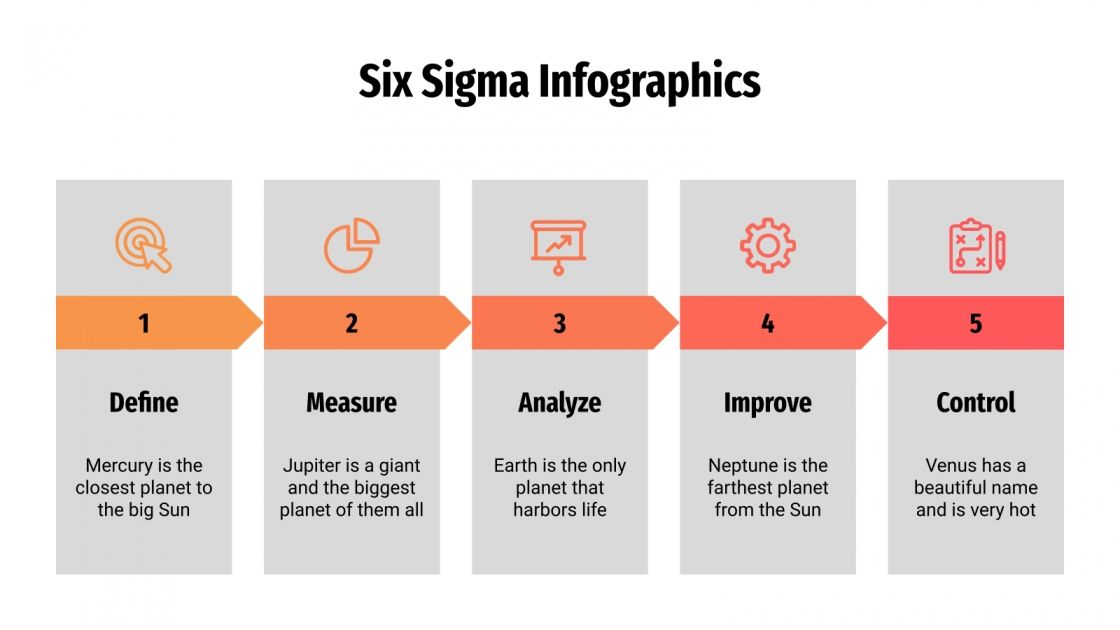 Six Sigma Infographics

1

Define

Mercury is the closest planet to the big Sun

2

Measure

Jupiter is a giant and the biggest planet of them all

3

Analyze

Earth is the only planet that harbors life

4

Improve

Neptune is the farthest planet from the Sun

5

Control

Venus has a beautiful name and is very hot