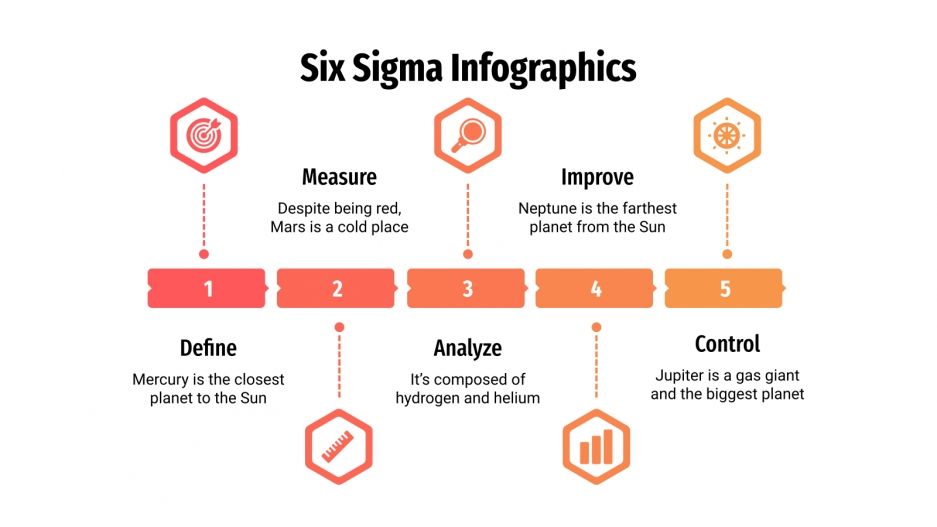 Six Sigma Infographics

Measure

Despite being red, Mars is a cold place

Improve

Neptune is the farthest planet from the Sun

1

2

3

4

5

Define

Mercury is the closest planet to the Sun

Analyze

It's composed of hydrogen and helium

Control

Jupiter is a gas giant and the biggest planet