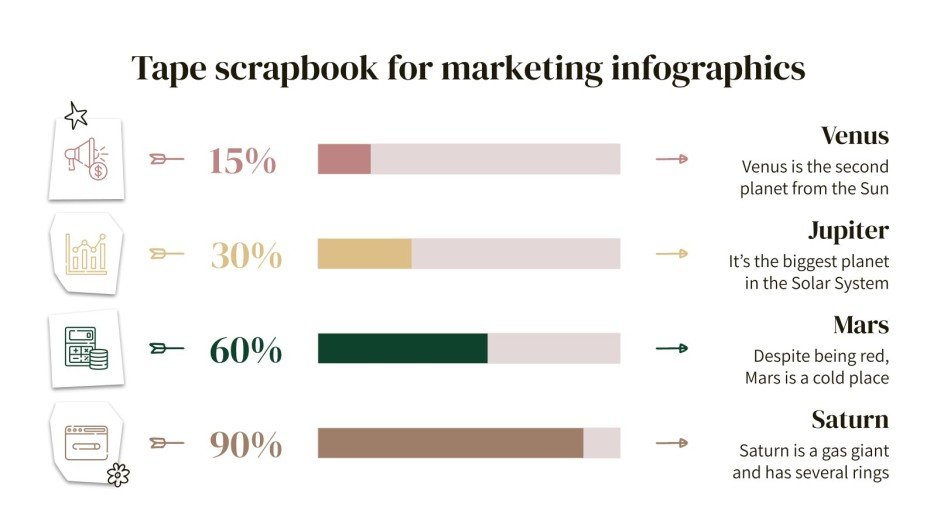 Tape scrapbook for marketing infographics

15%

Venus
Venus is the second planet from the Sun

30%

Jupiter
It's the biggest planet in the Solar System

60%

Mars
Despite being red, Mars is a cold place

90%

Saturn
Saturn is a gas giant and has several rings