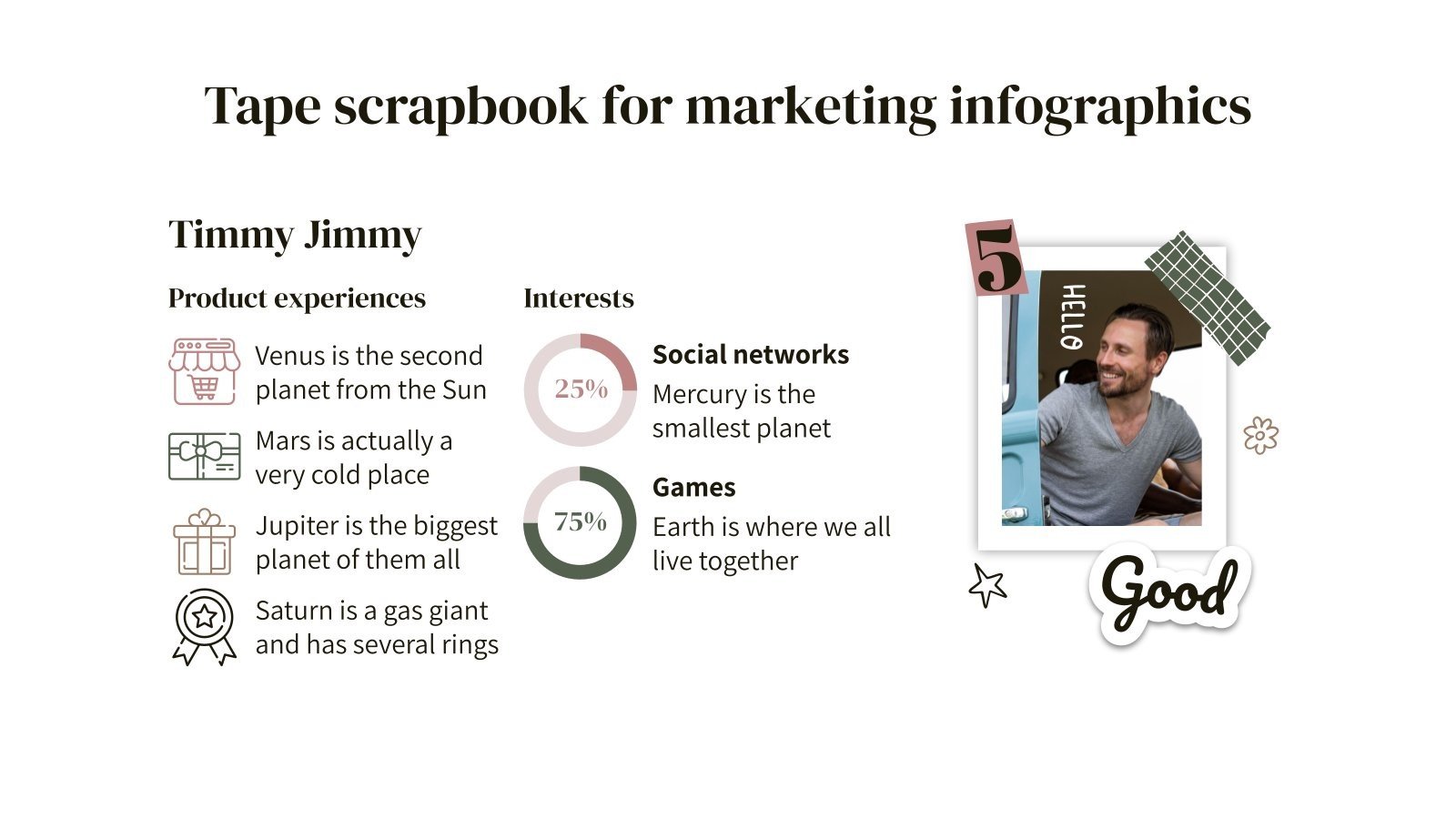 Tape scrapbook for marketing infographics

Timmy Jimmy

Product experiences

Venus is the second planet from the Sun

Mars is actually a very cold place

Jupiter is the biggest planet of them all

Saturn is a gas giant and has several rings

Interests

25%

Social networks

Mercury is the smallest planet

75%

Games

Earth is where we all live together

5

HELLO

Good