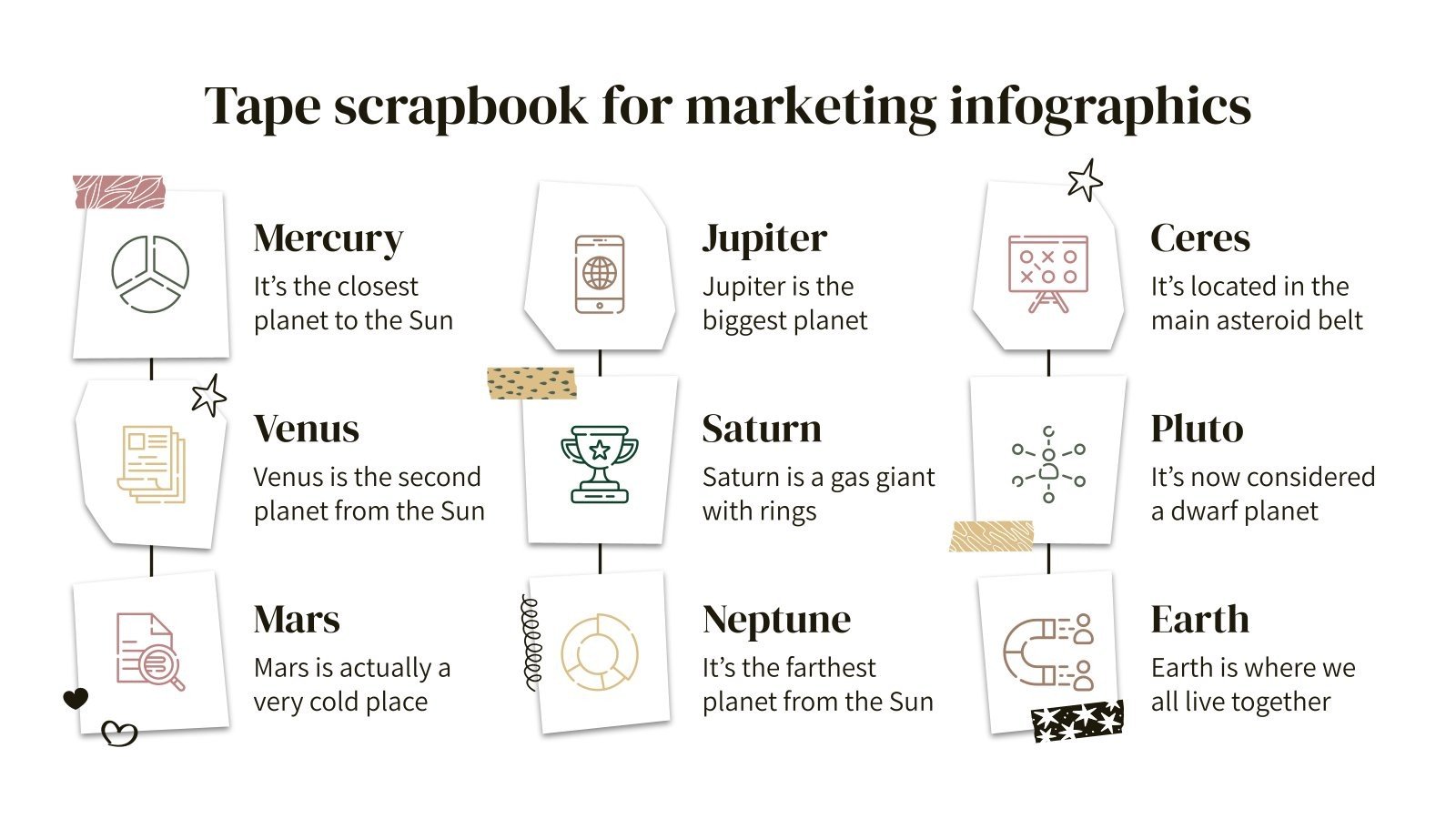 Tape scrapbook for marketing infographics

Mercury
It's the closest planet to the Sun

Venus
Venus is the second planet from the Sun

Mars
Mars is actually a very cold place

Jupiter
Jupiter is the biggest planet

Saturn
Saturn is a gas giant with rings

Neptune
It's the farthest planet from the Sun

Ceres
It's located in the main asteroid belt

Pluto
It's now considered a dwarf planet

Earth
Earth is where we all live together