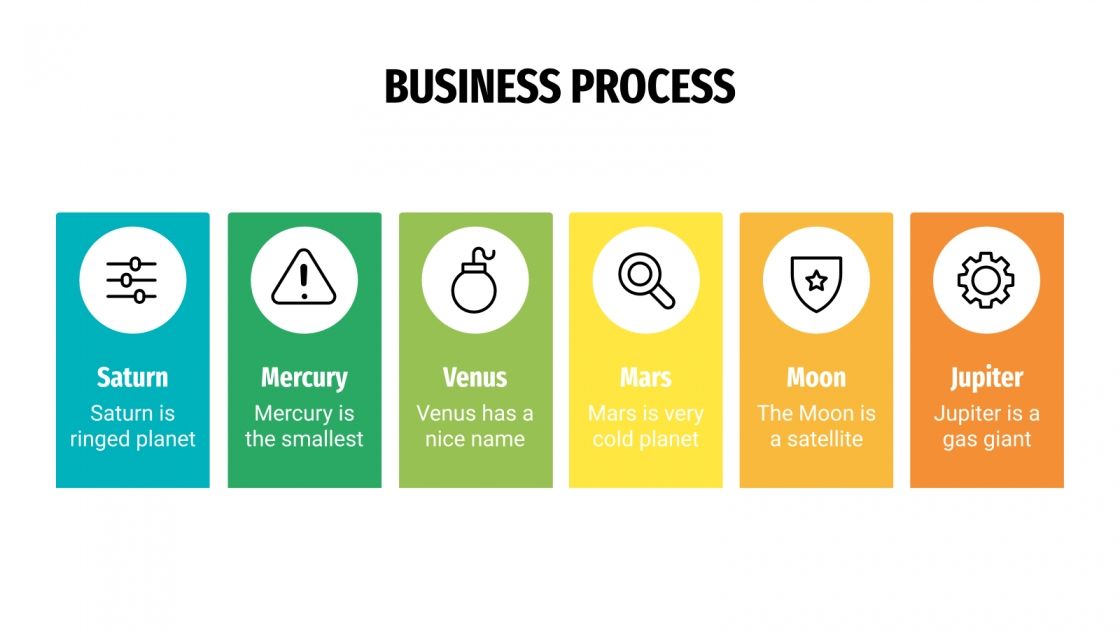 BUSINESS PROCESS

Saturn
Saturn is ringed planet

Mercury
Mercury is the smallest

Venus
Venus has a nice name

Mars
Mars is very cold planet

Moon
The Moon is a satellite

Jupiter
Jupiter is a gas giant