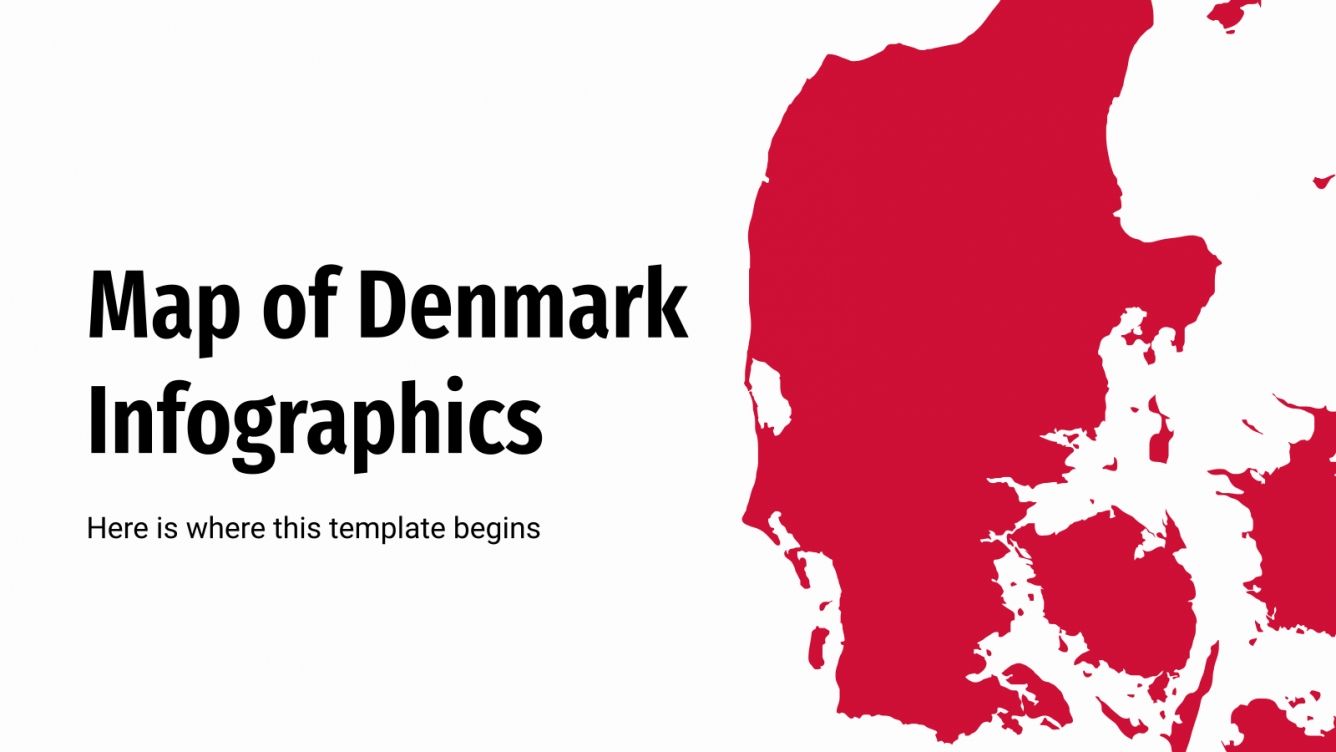 Map of Denmark Infographics

Here is where this template begins