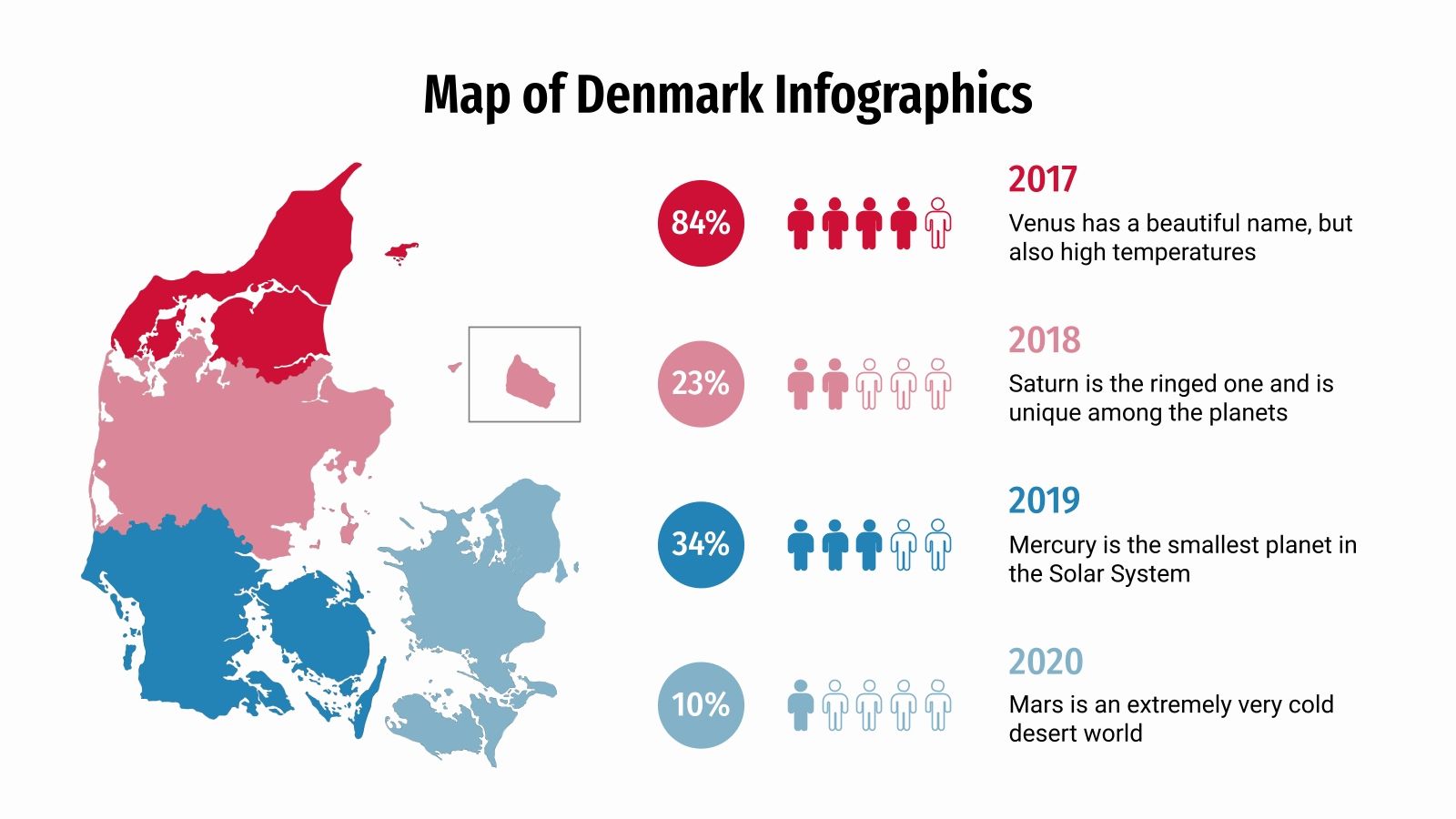 Map of Denmark Infographics

84%

2017

Venus has a beautiful name, but also high temperatures

23%

2018

Saturn is the ringed one and is unique among the planets

34%

2019

Mercury is the smallest planet in the Solar System

10%

2020

Mars is an extremely very cold desert world