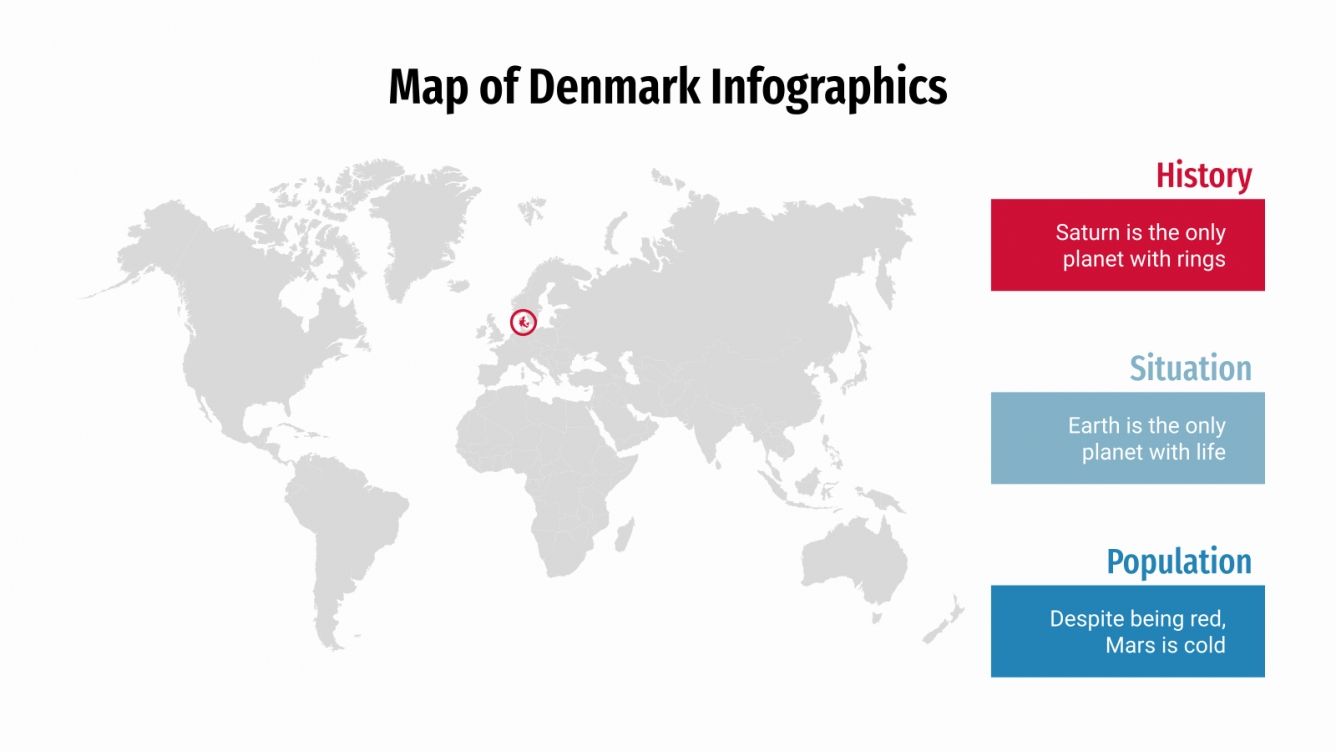 Map of Denmark Infographics

History

Saturn is the only planet with rings

Situation

Earth is the only planet with life

Population

Despite being red, Mars is cold