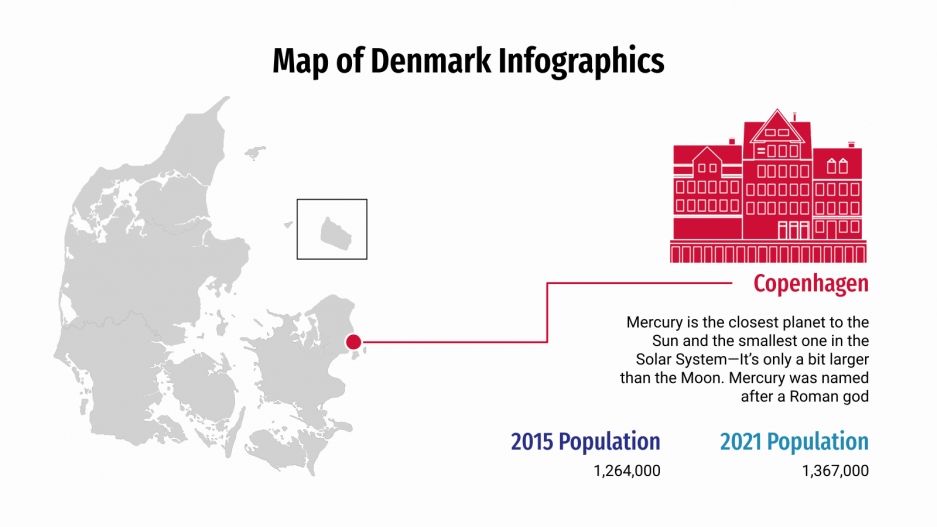 Map of Denmark Infographics

Copenhagen

Mercury is the closest planet to the Sun and the smallest one in the Solar System—It's only a bit larger than the Moon. Mercury was named after a Roman god

2015 Population
1,264,000

2021 Population
1,367,000