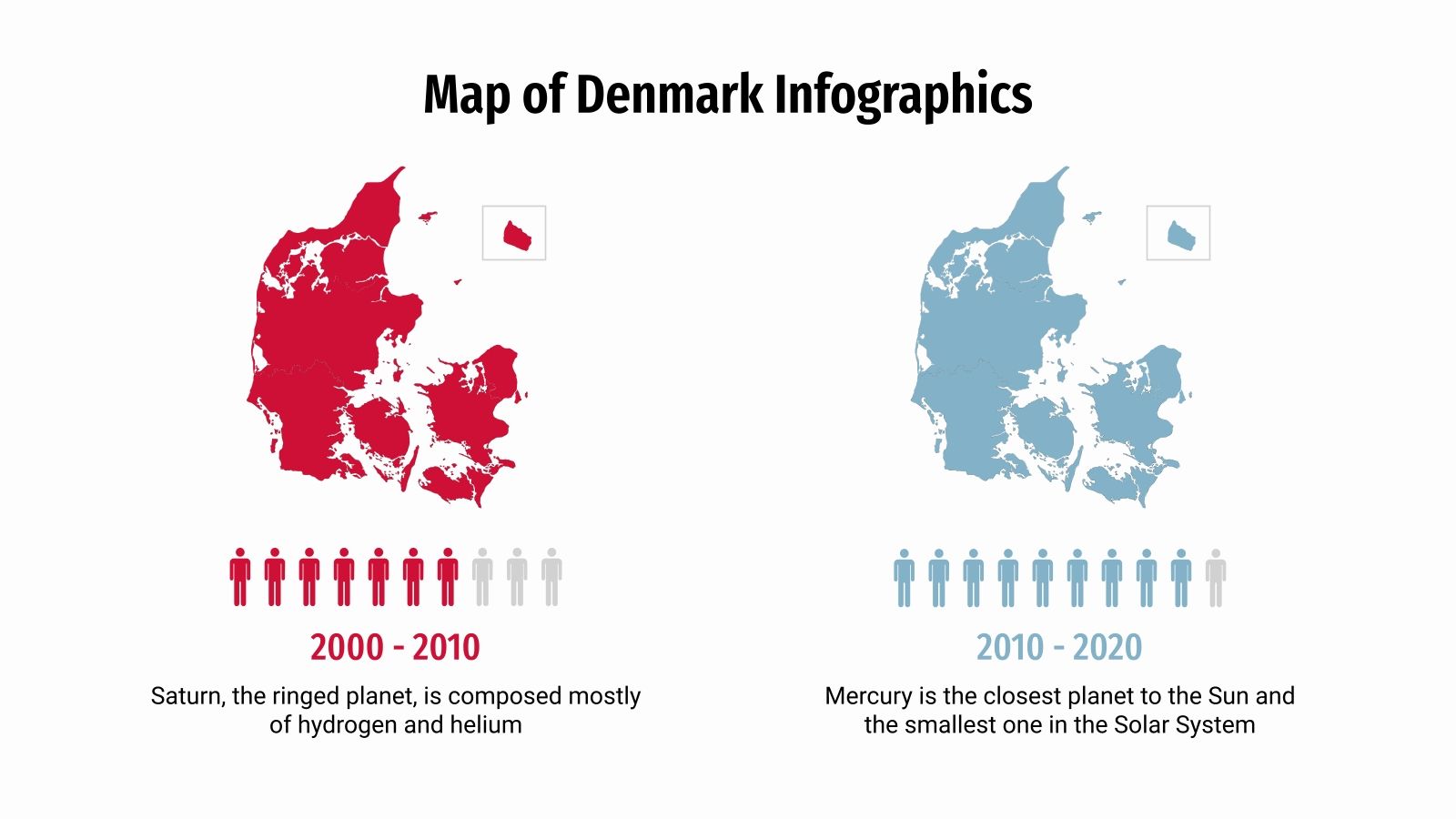 Map of Denmark Infographics

2000 - 2010

Saturn, the ringed planet, is composed mostly of hydrogen and helium

2010 - 2020

Mercury is the closest planet to the Sun and the smallest one in the Solar System